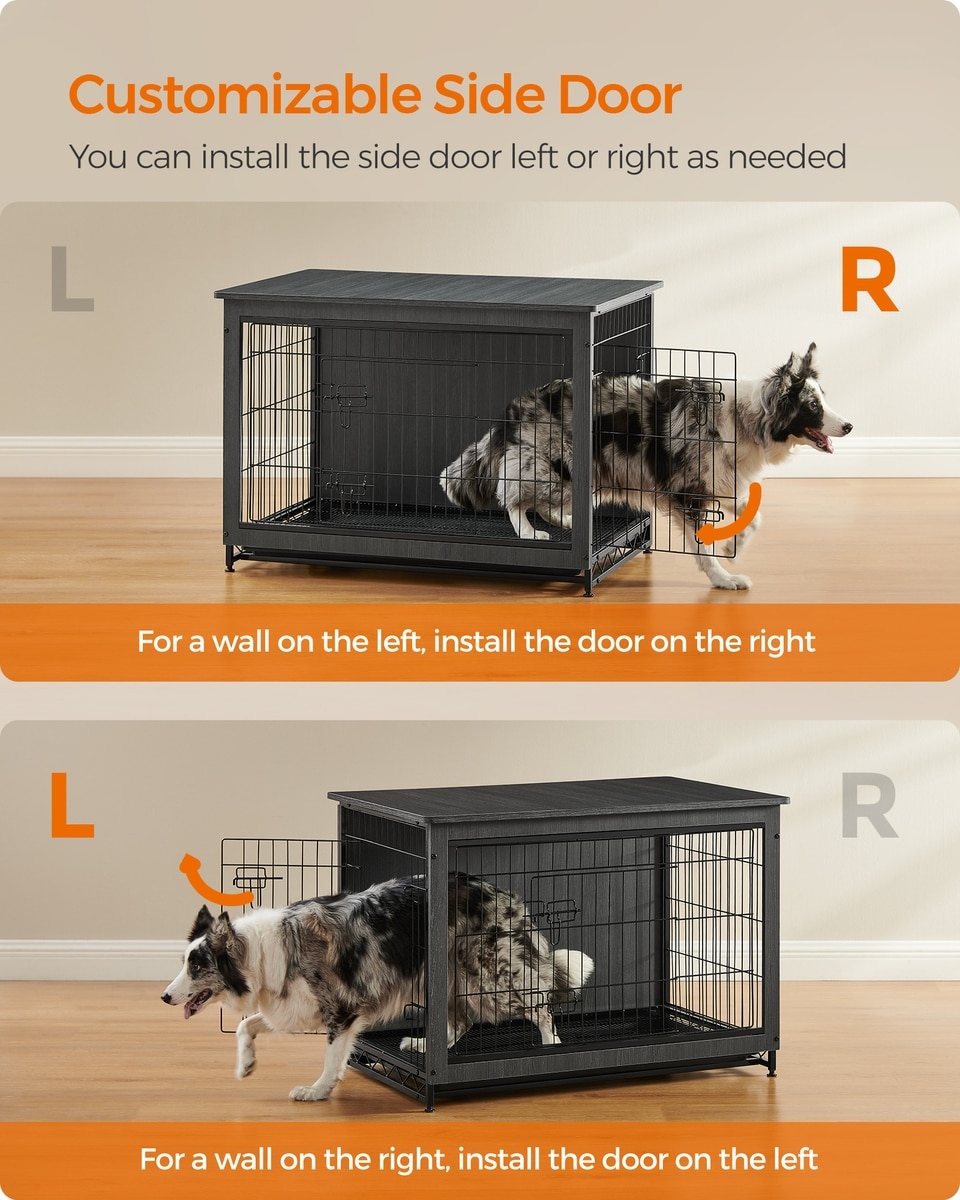 Customizable Side Door
You can install the side door left or right as needed

L
R

For a wall on the left, install the door on the right

L
R

For a wall on the right, install the door on the left