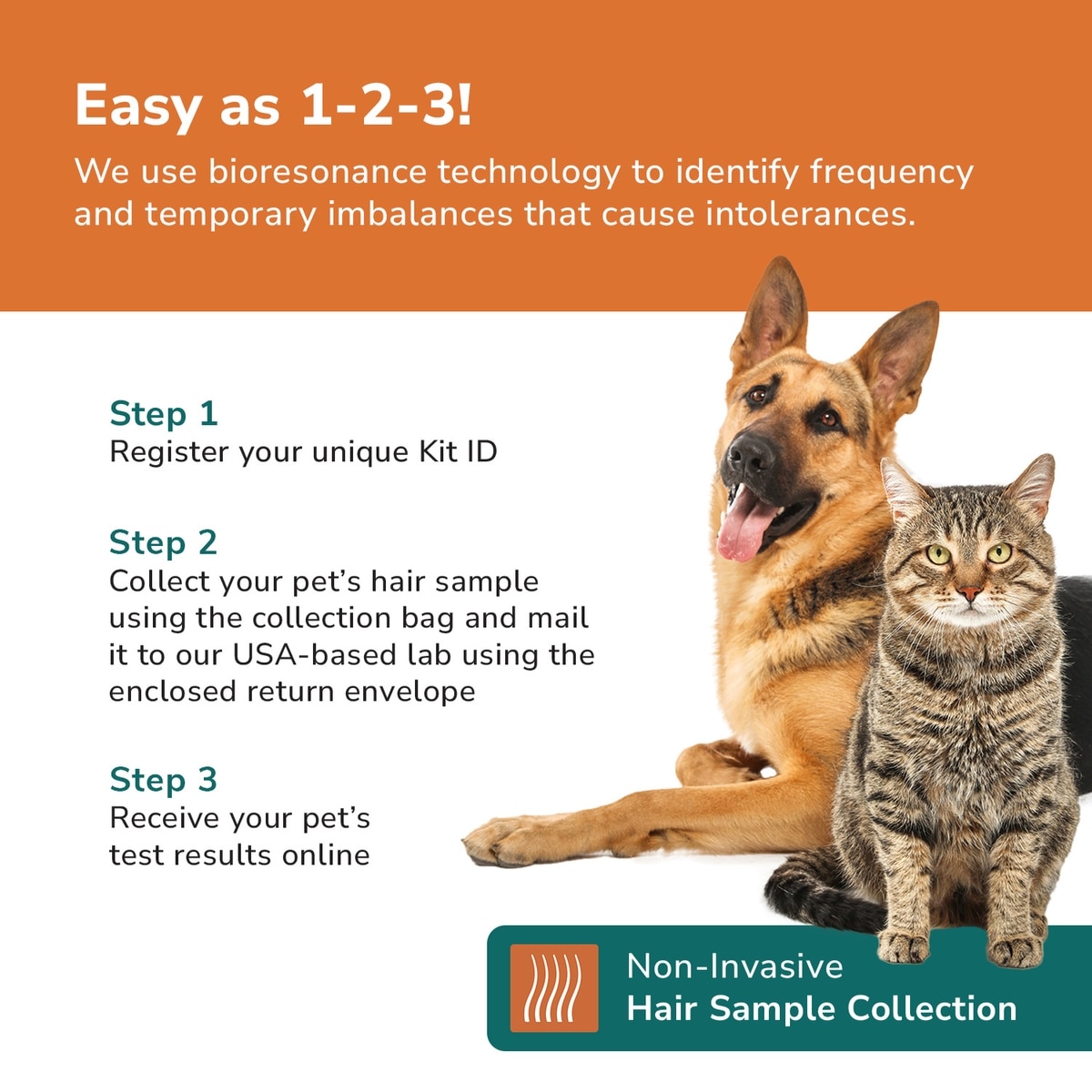 Easy as 1-2-3!

We use bioresonance technology to identify frequency and temporary imbalances that cause intolerances.

Step 1
Register your unique Kit ID

Step 2
Collect your pet's hair sample using the collection bag and mail it to our USA-based lab using the enclosed return envelope

Step 3
Receive your pet's test results online

Non-Invasive
Hair Sample Collection