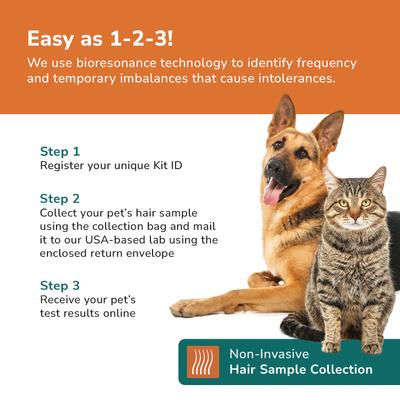 Easy as 1-2-3!
We use bioresonance technology to identify frequency and temporary imbalances that cause intolerances.

Step 1
Register your unique Kit ID

Step 2
Collect your pet's hair sample using the collection bag and mail it to our USA-based lab using the enclosed return envelope

Step 3
Receive your pet's test results online

Non-Invasive
Hair Sample Collection