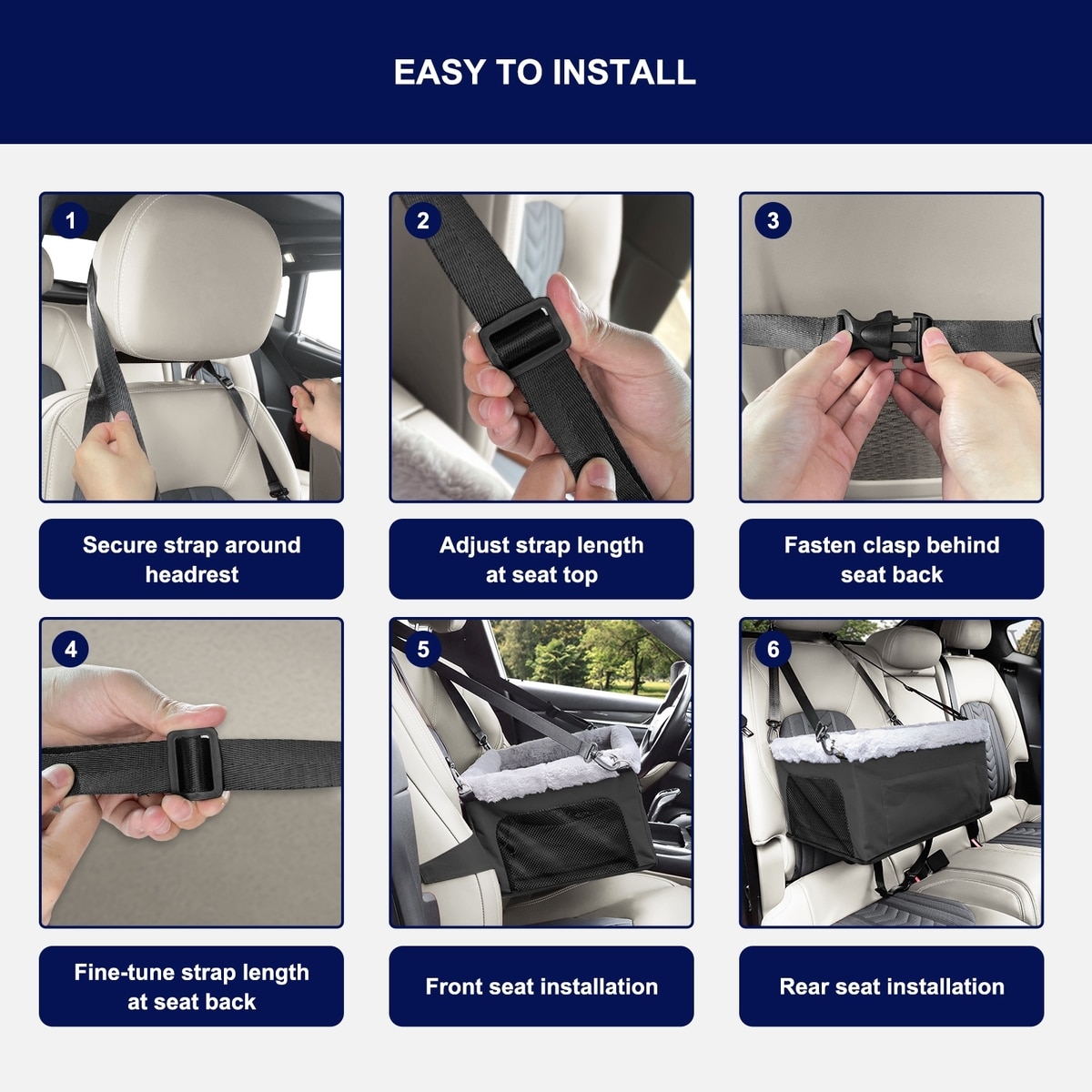 EASY TO INSTALL

1

Secure strap around headrest

2

Adjust strap length at seat top

3

Fasten clasp behind seat back

4

Fine-tune strap length at seat back

5

Front seat installation

6

Rear seat installation