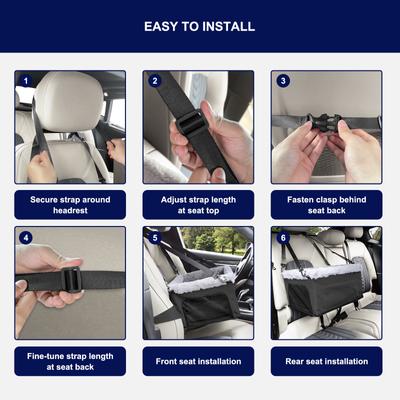 EASY TO INSTALL

1

Secure strap around headrest

2

Adjust strap length at seat top

3

Fasten clasp behind seat back

4

Fine-tune strap length at seat back

5

Front seat installation

6

Rear seat installation