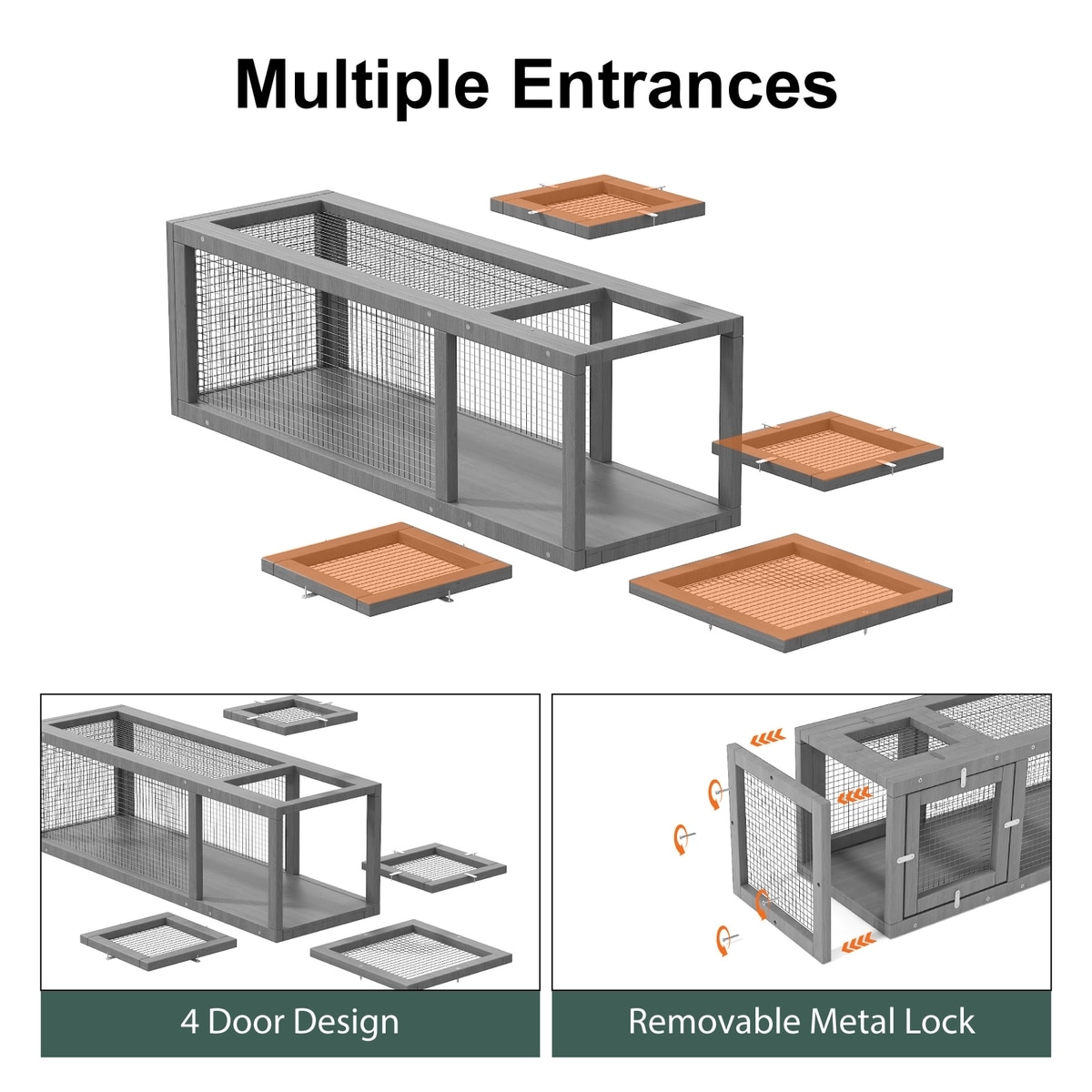 Multiple Entrances

4 Door Design

Removable Metal Lock