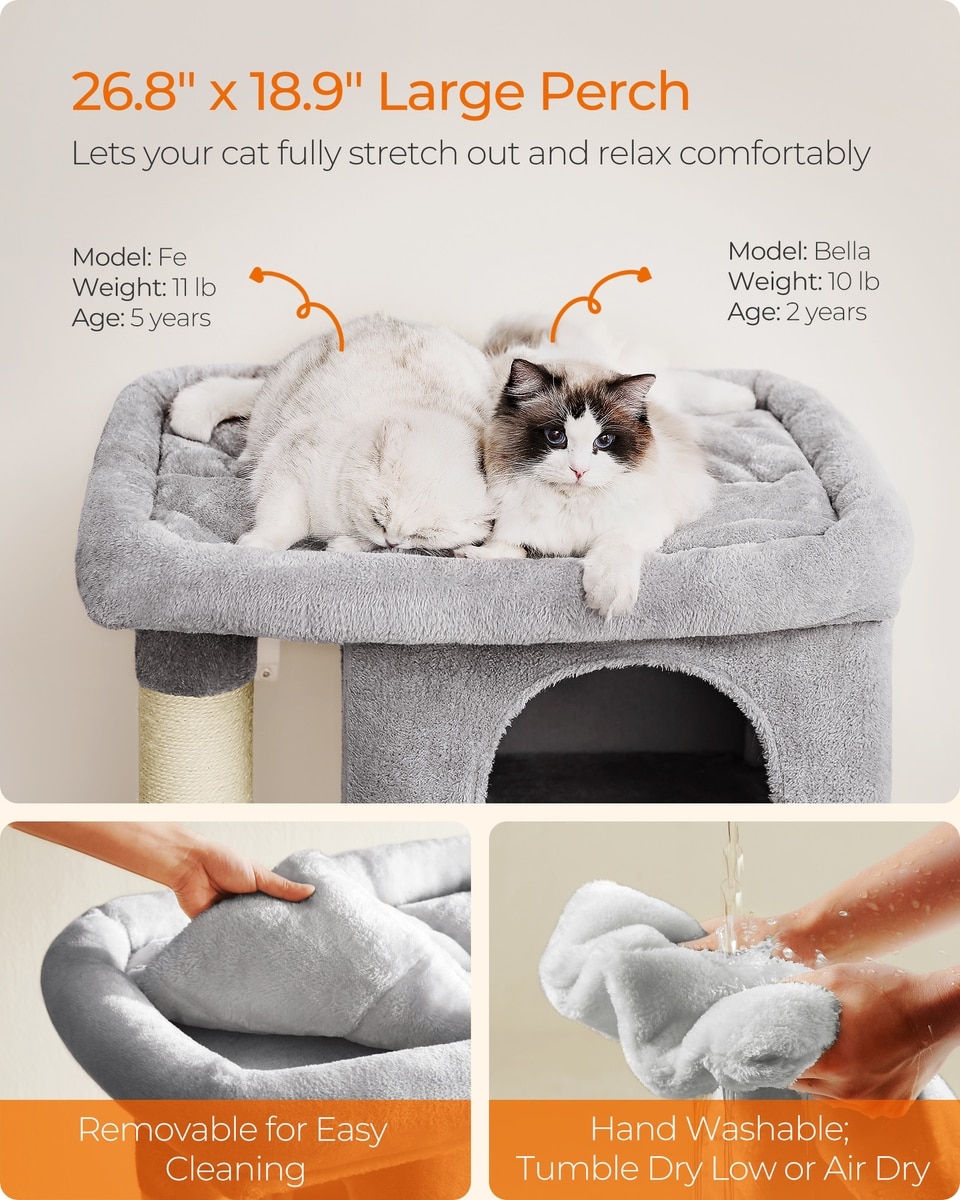 26.8" x 18.9" Large Perch

Lets your cat fully stretch out and relax comfortably

Model: Fe
Weight: 11 lb
Age: 5 years

Model: Bella
Weight: 10 lb
Age: 2 years

Removable for Easy Cleaning

Hand Washable; Tumble Dry Low or Air Dry