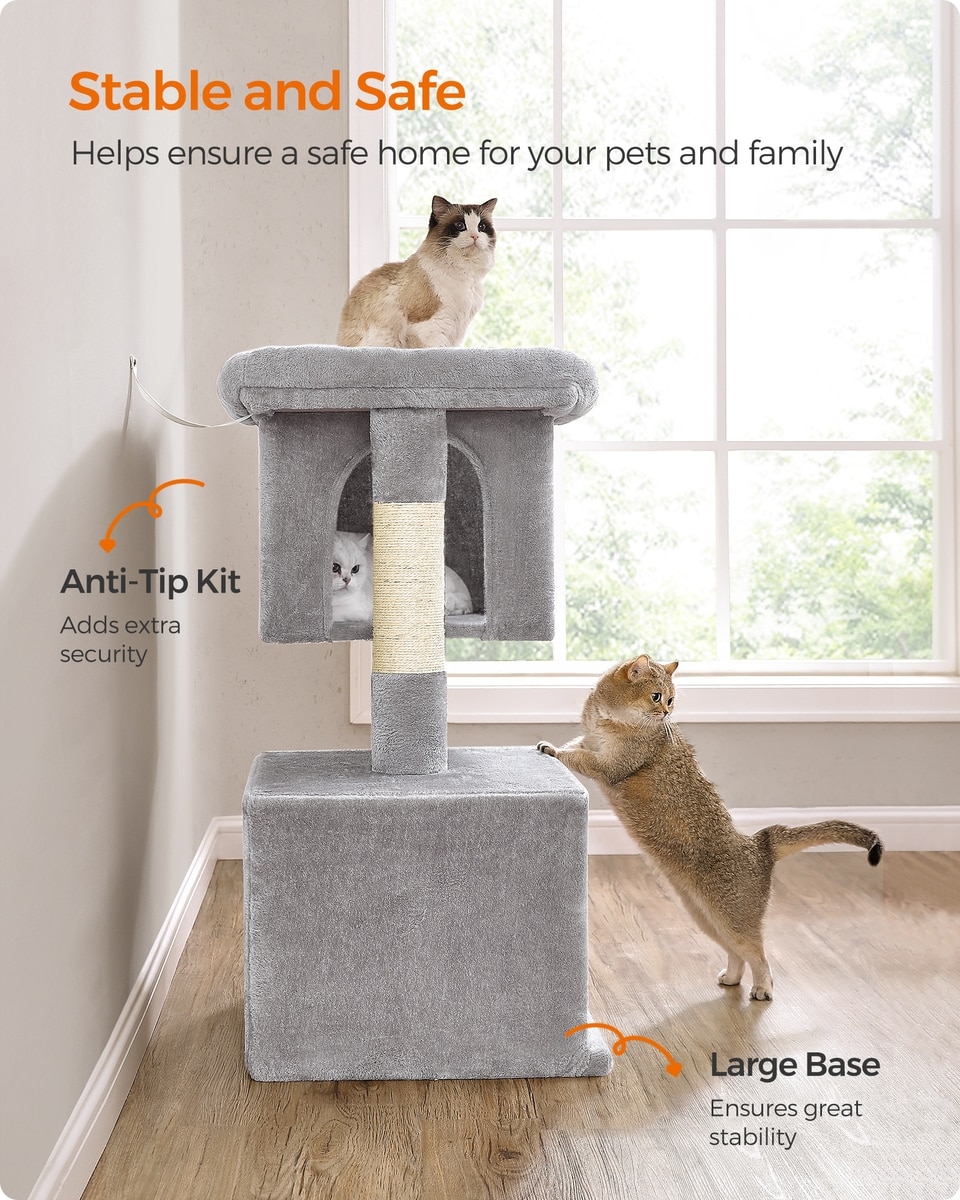 Stable and Safe

Helps ensure a safe home for your pets and family

Anti-Tip Kit

Adds extra security

Large Base

Ensures great stability