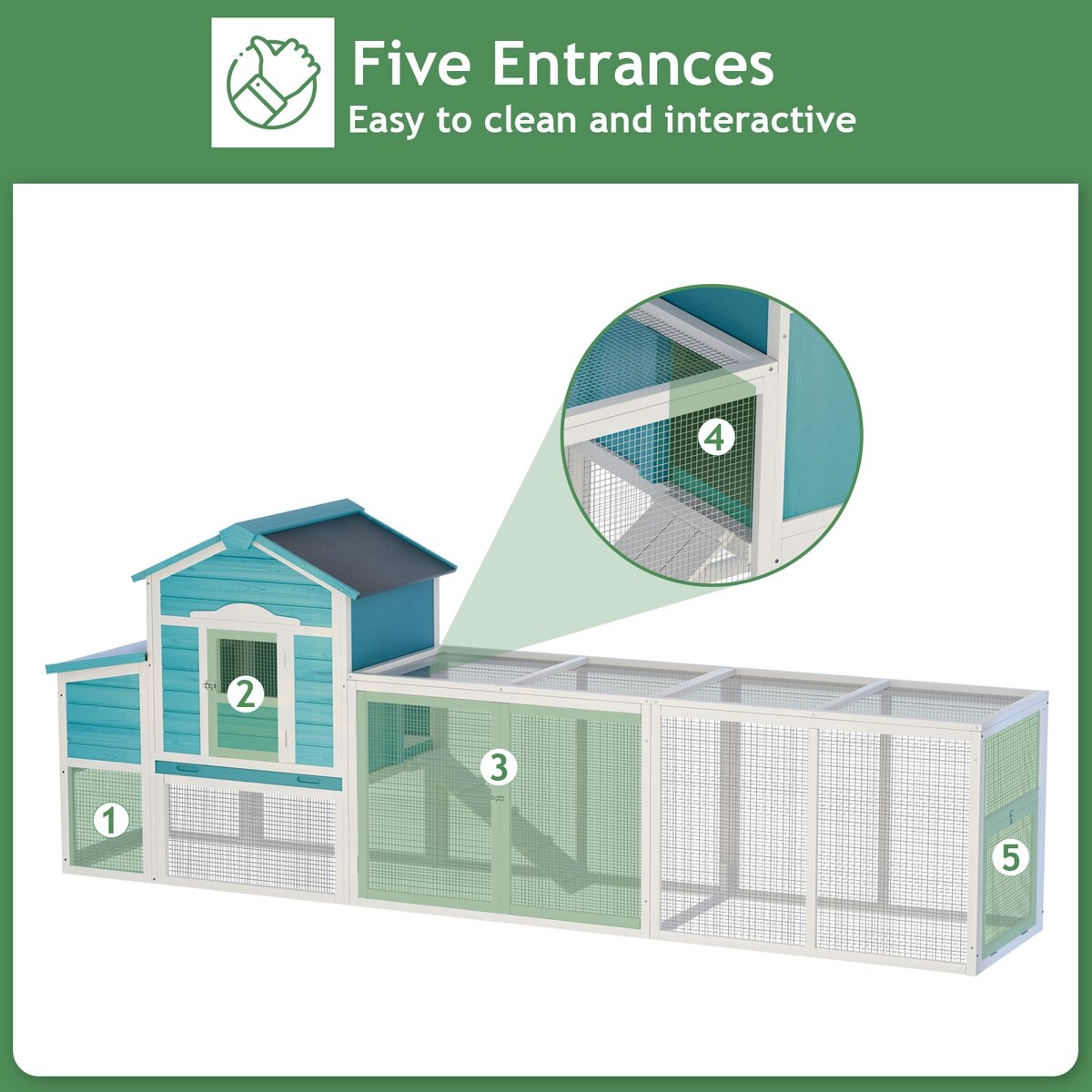 Five Entrances
Easy to clean and interactive

4

2

3

1

5