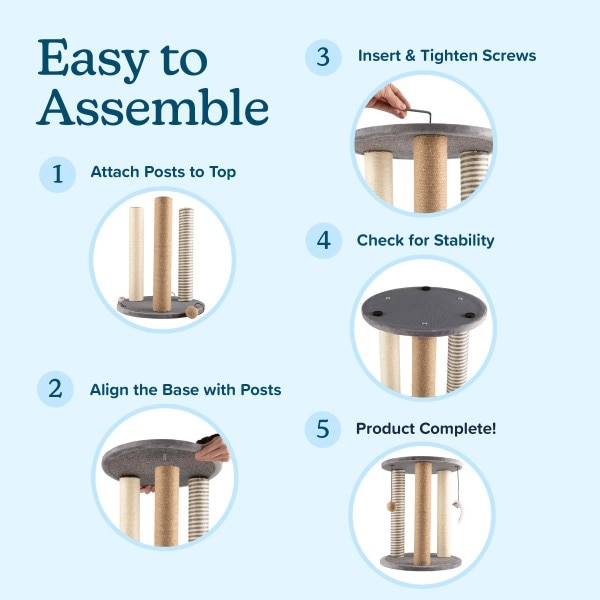 Easy to Assemble

1 Attach Posts to Top

2 Align the Base with Posts

3 Insert & Tighten Screws

4 Check for Stability

5 Product Complete!