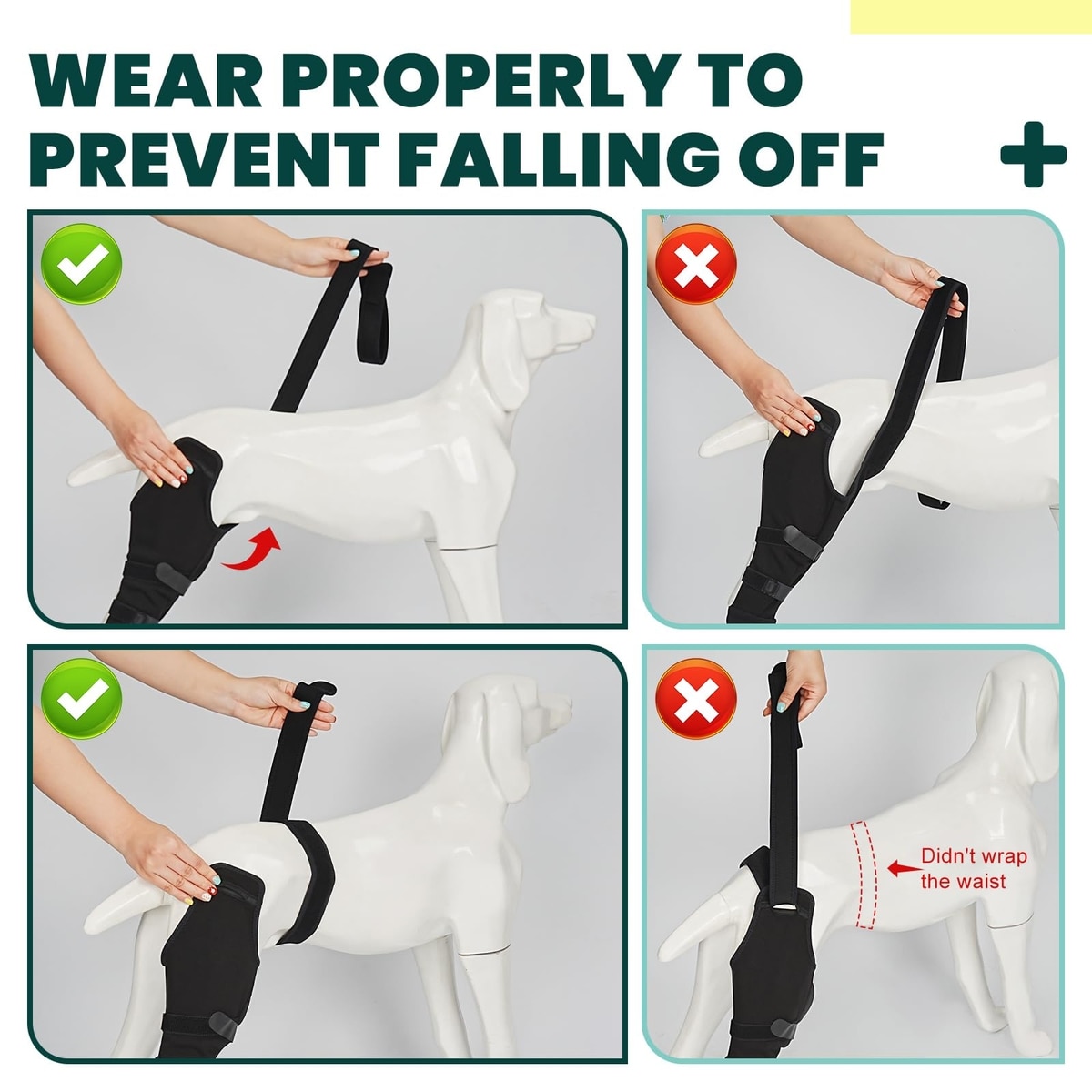 WEAR PROPERLY TO PREVENT FALLING OFF

Didn't wrap the waist