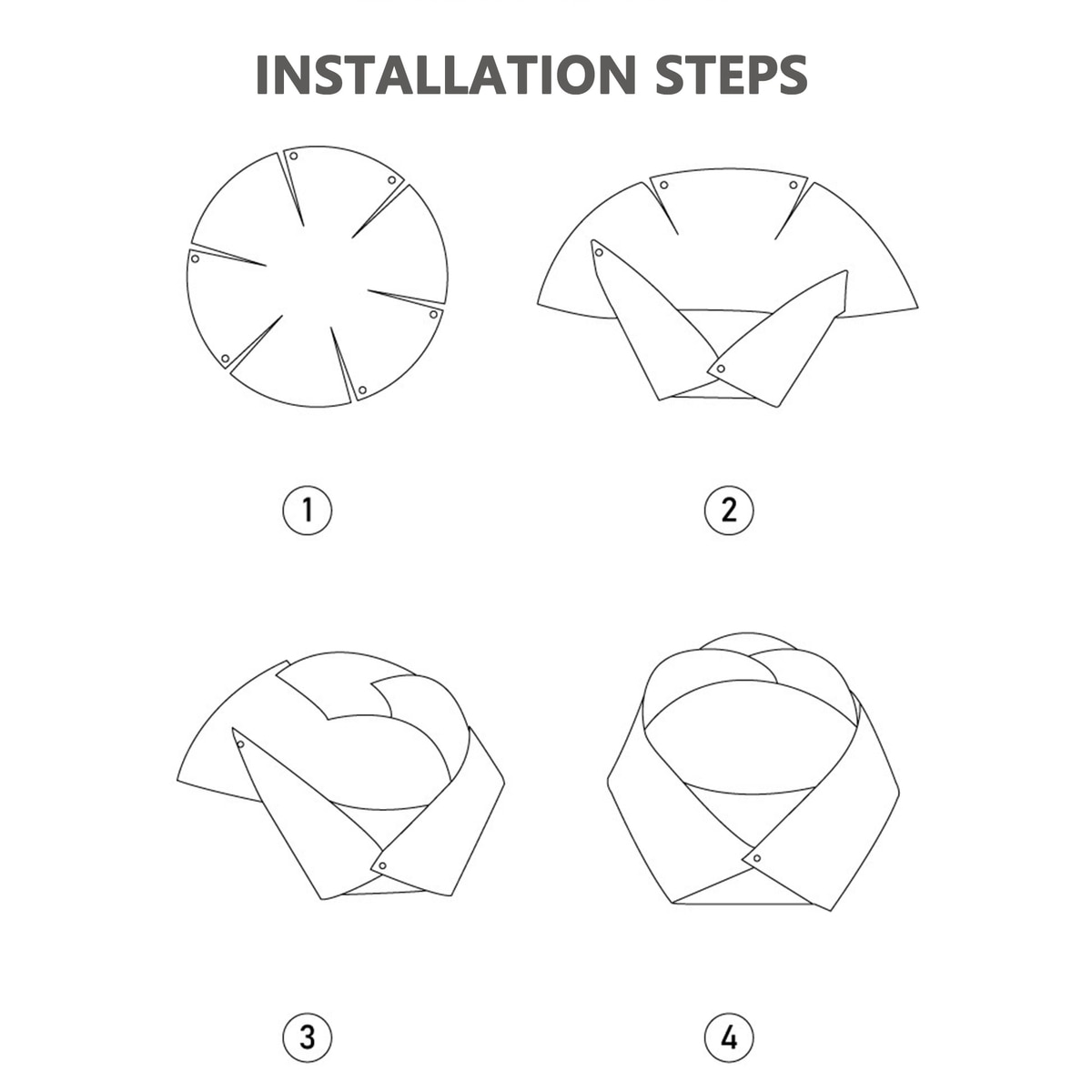 INSTALLATION STEPS

1

2

3

4