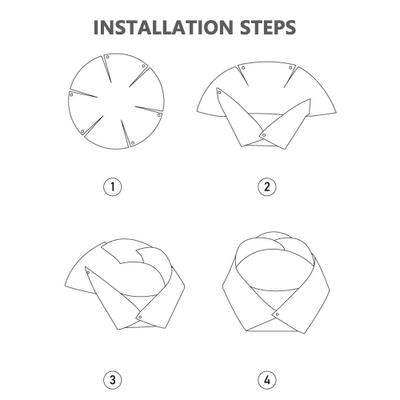 INSTALLATION STEPS

1

2

3

4