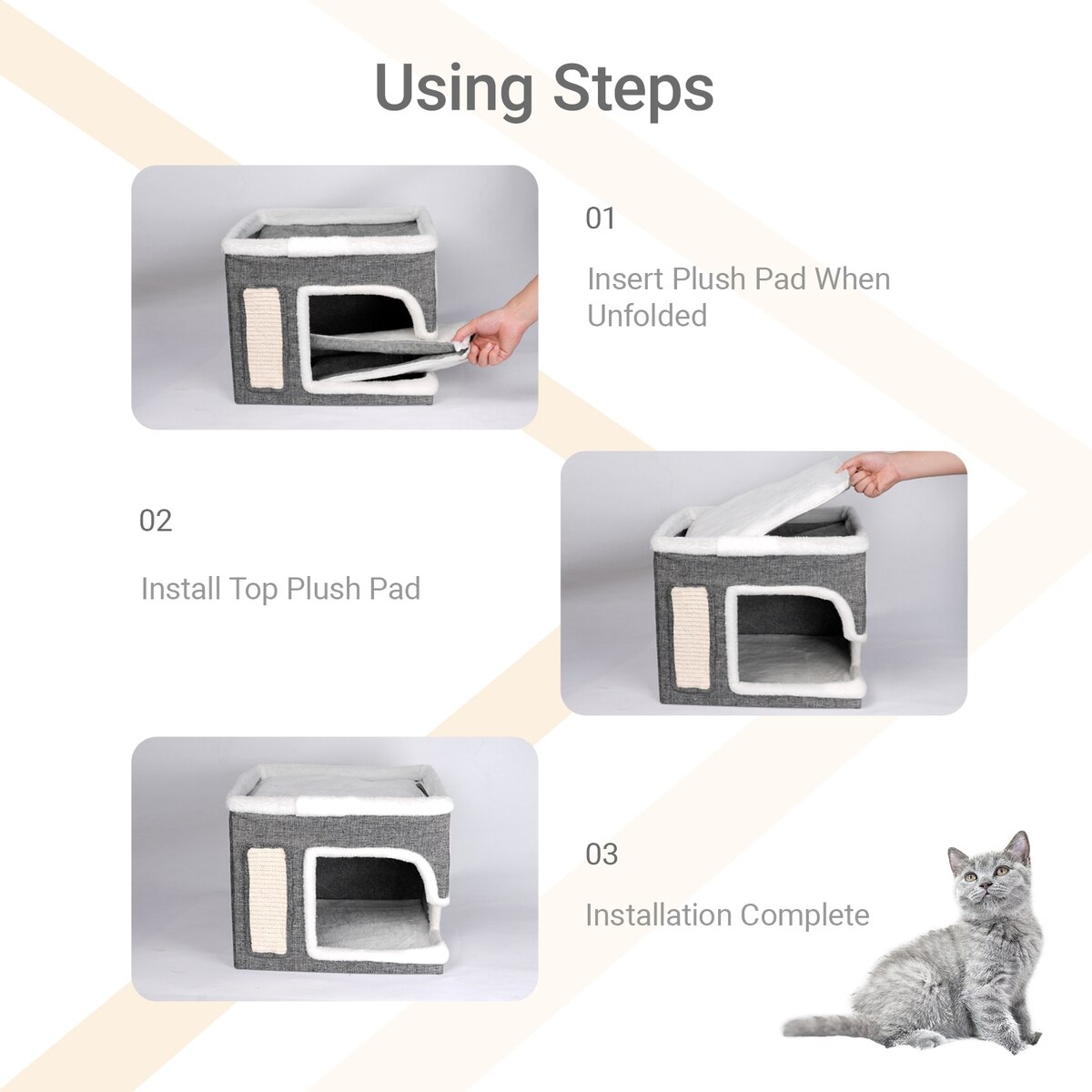 Using Steps

01

Insert Plush Pad When Unfolded

02

Install Top Plush Pad

03

Installation Complete