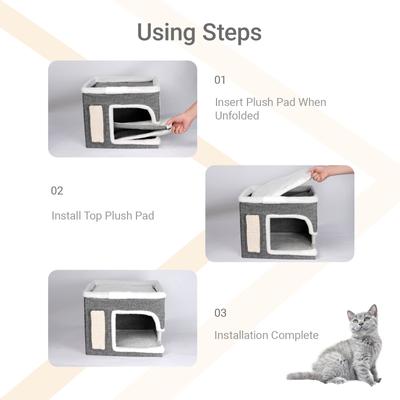 Using Steps

01

Insert Plush Pad When Unfolded

02

Install Top Plush Pad

03

Installation Complete