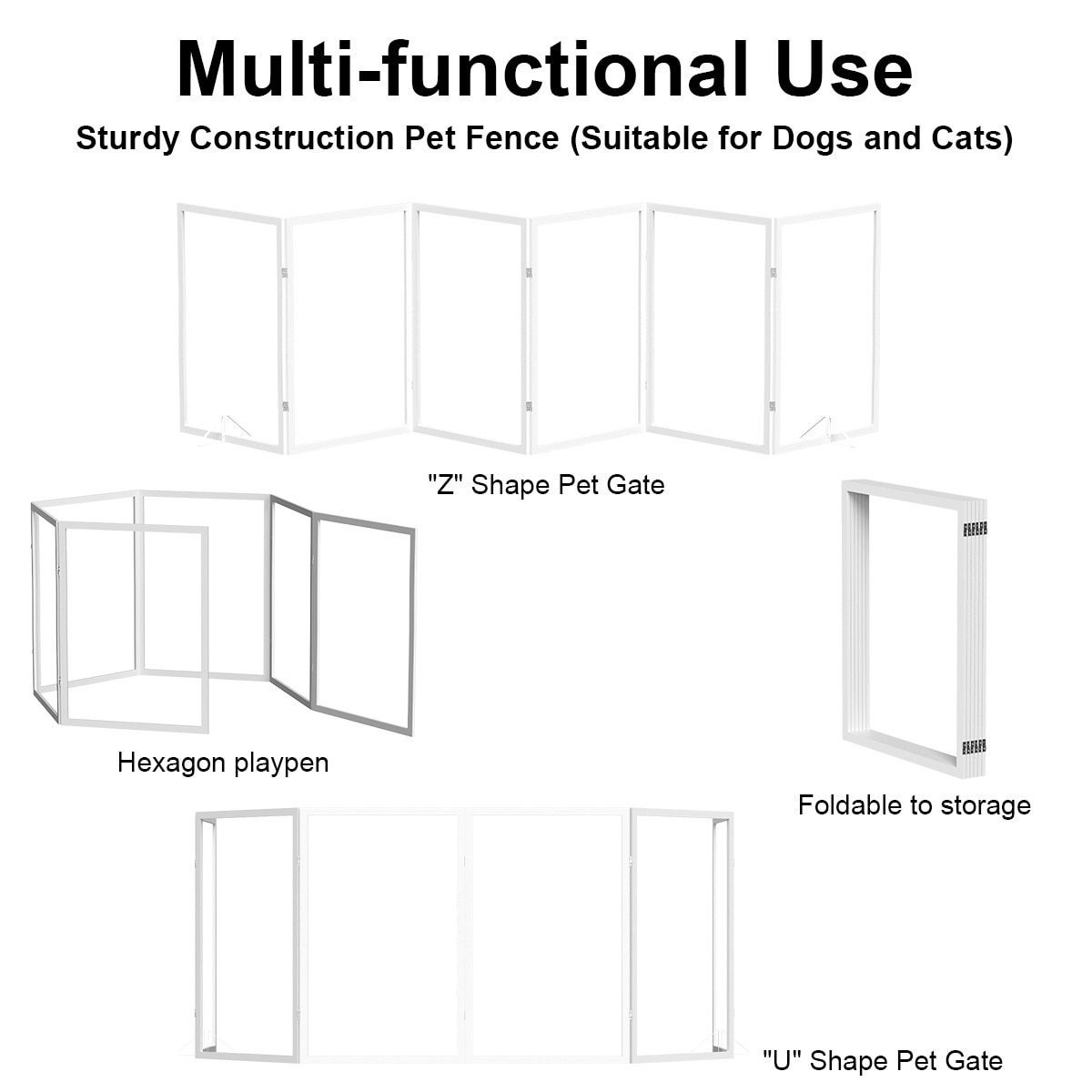 Multi-functional Use
Sturdy Construction Pet Fence (Suitable for Dogs and Cats)

"Z" Shape Pet Gate

Hexagon playpen

Foldable to storage

"U" Shape Pet Gate