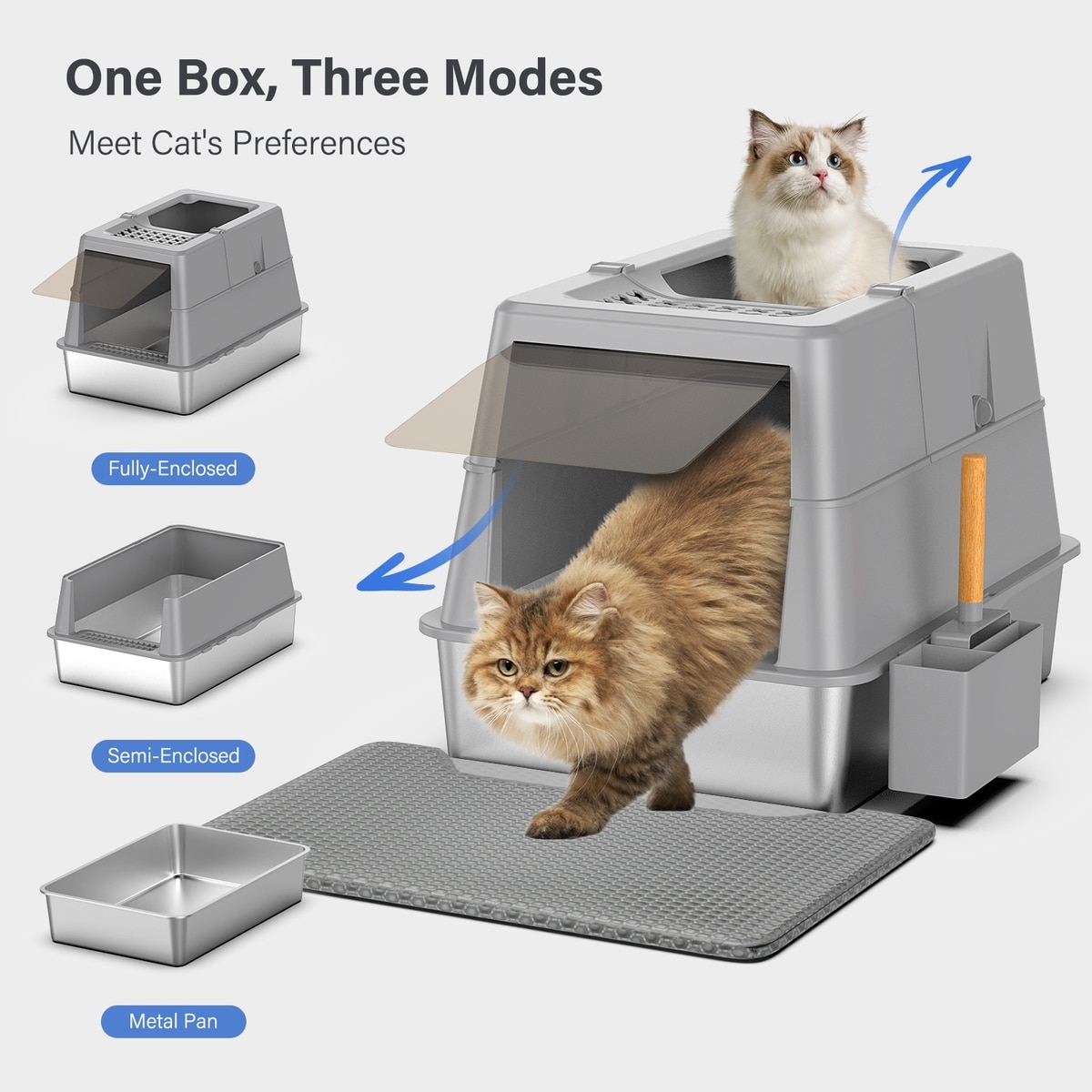 One Box, Three Modes

Meet Cat's Preferences

Fully-Enclosed

Semi-Enclosed

Metal Pan