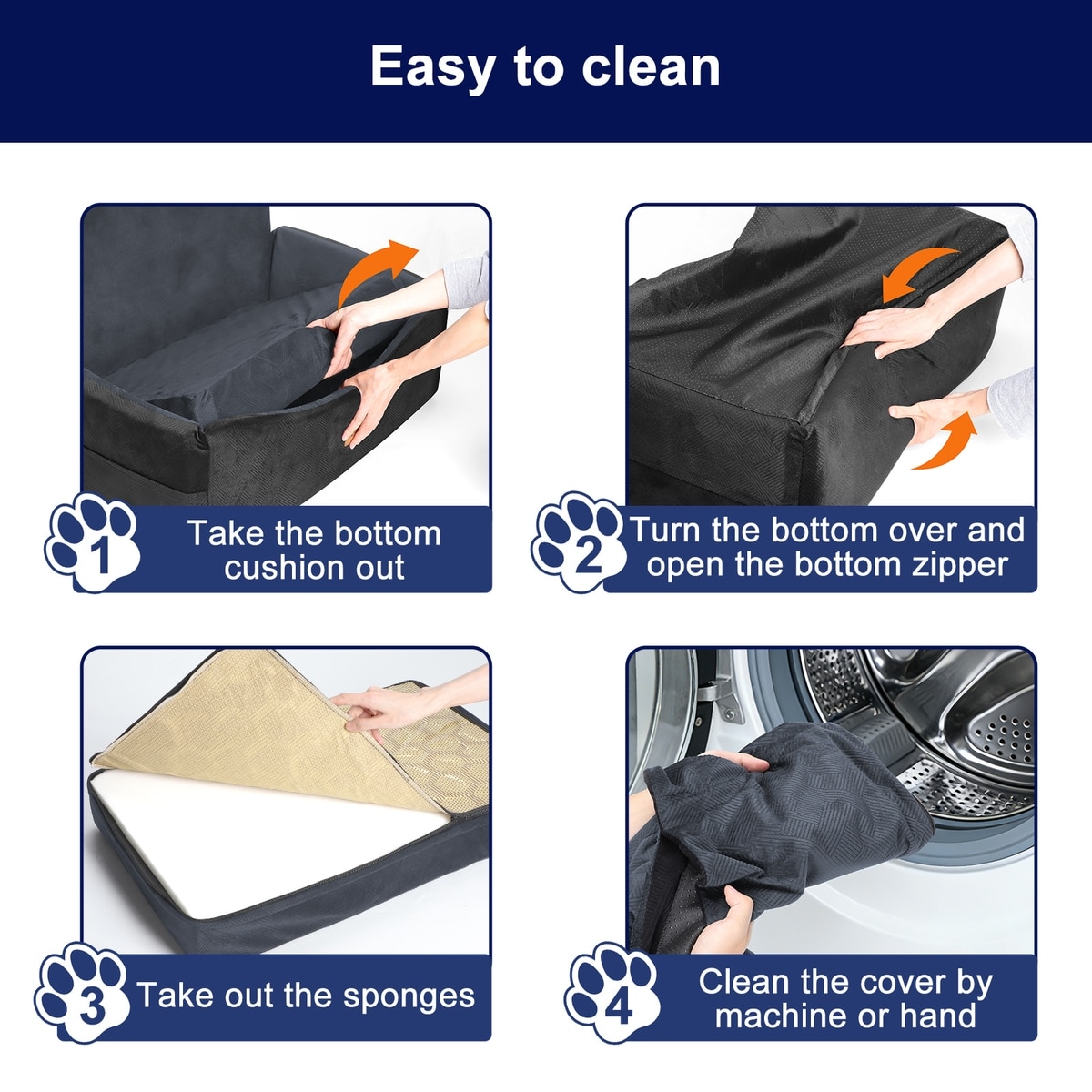 Easy to clean

1 Take the bottom cushion out

2 Turn the bottom over and open the bottom zipper

3 Take out the sponges

4 Clean the cover by machine or hand