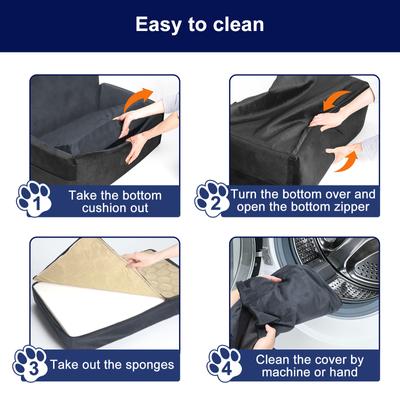 Easy to clean

1 Take the bottom cushion out

2 Turn the bottom over and open the bottom zipper

3 Take out the sponges

4 Clean the cover by machine or hand