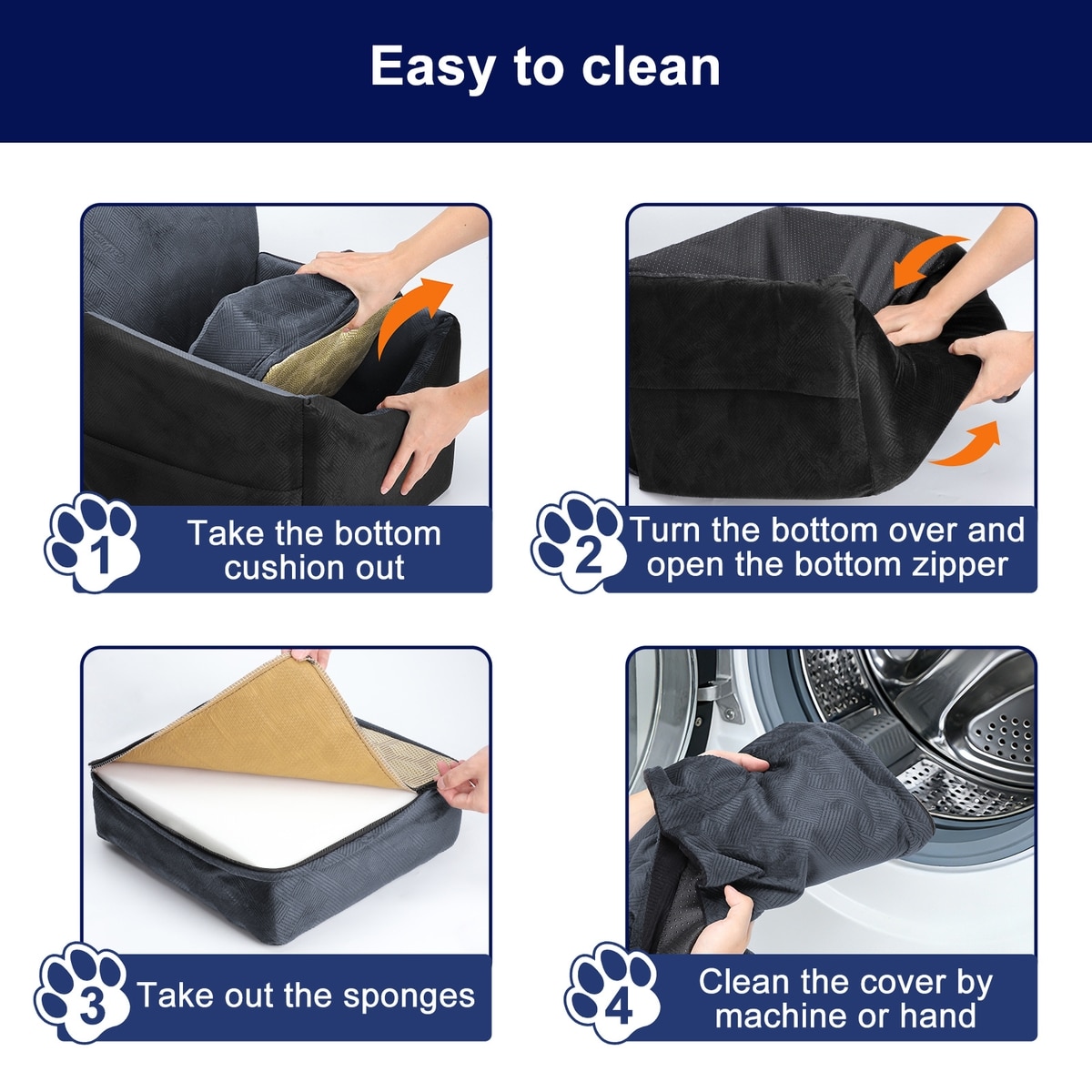 Easy to clean

1 Take the bottom cushion out

2 Turn the bottom over and open the bottom zipper

3 Take out the sponges

4 Clean the cover by machine or hand