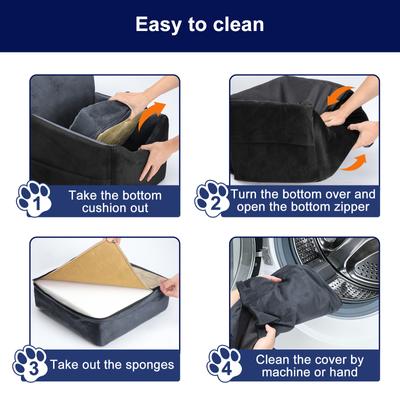 Easy to clean

1 Take the bottom cushion out

2 Turn the bottom over and open the bottom zipper

3 Take out the sponges

4 Clean the cover by machine or hand