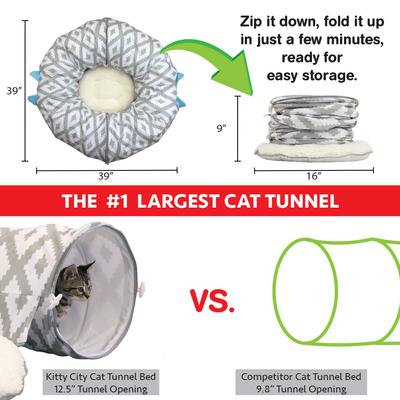 39"

39"

Zip it down, fold it up in just a few minutes, ready for easy storage.

9"

16"

THE #1 LARGEST CAT TUNNEL

VS.

Kitty City Cat Tunnel Bed
12.5" Tunnel Opening

Competitor Cat Tunnel Bed
9.8" Tunnel Opening