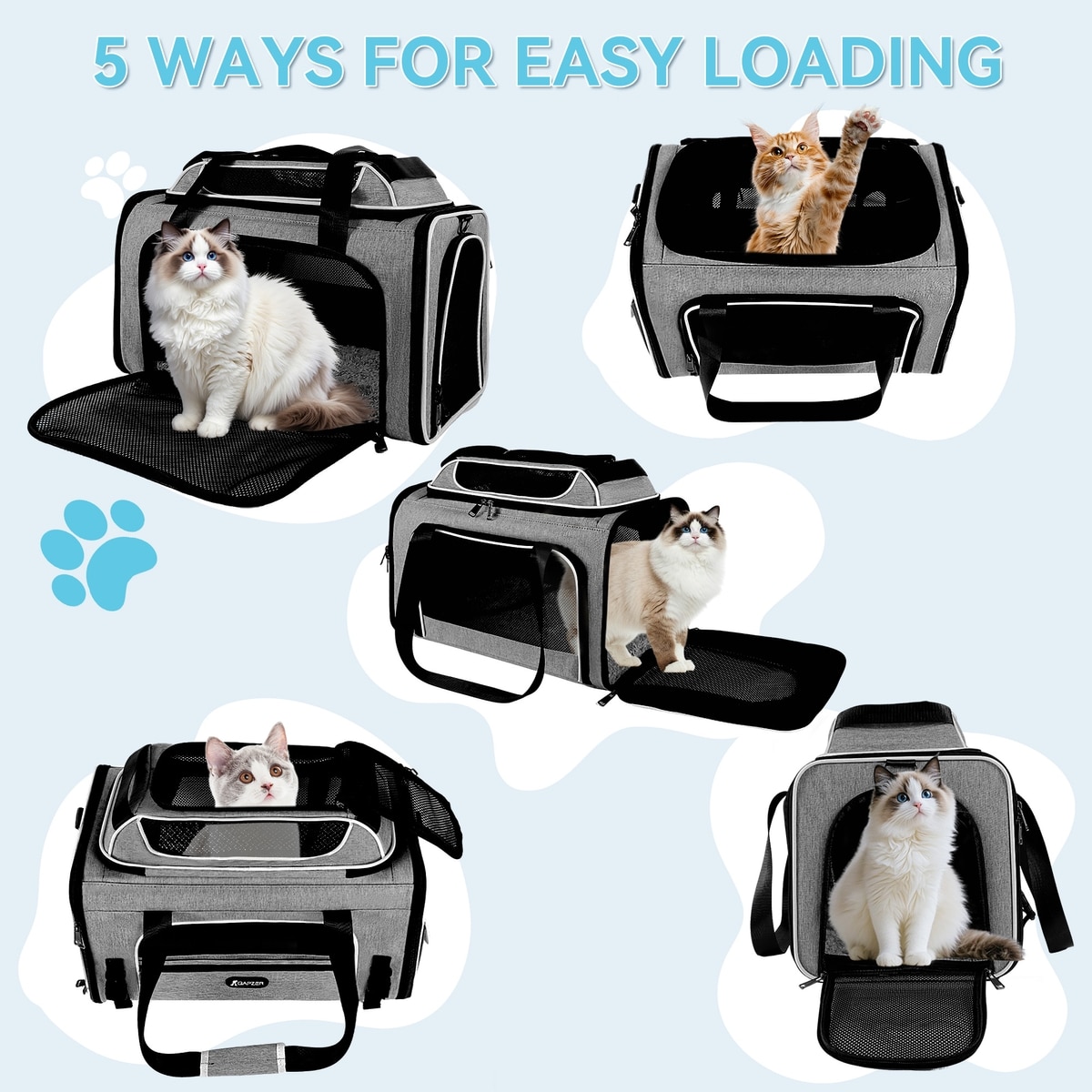 5 WAYS FOR EASY LOADING

GAPZER