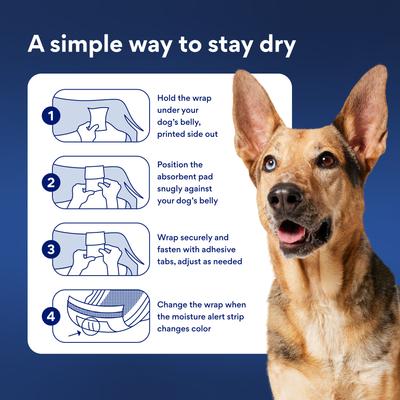 A simple way to stay dry

1

Hold the wrap under your dog's belly, printed side out

2

Position the absorbent pad snugly against your dog's belly

3

Wrap securely and fasten with adhesive tabs, adjust as needed

4

Change the wrap when the moisture alert strip changes color