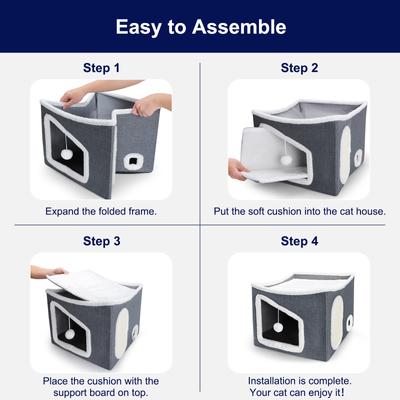 Easy to Assemble

Step 1

Expand the folded frame.

Step 2

Put the soft cushion into the cat house.

Step 3

Place the cushion with the support board on top.

Step 4

Installation is complete. Your cat can enjoy it!