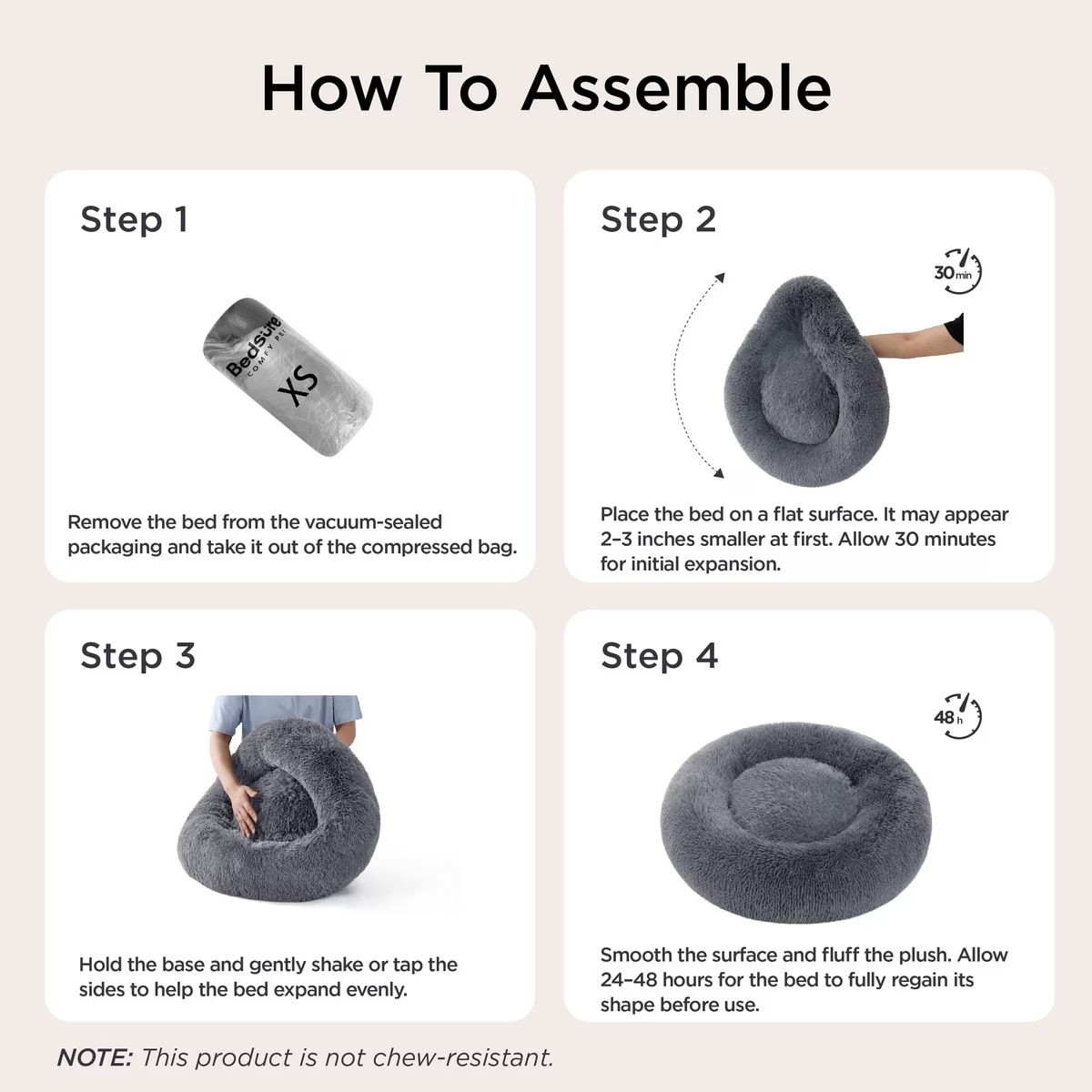 How To Assemble

Step 1

Bedsure
COMFY PET
XS

Remove the bed from the vacuum-sealed packaging and take it out of the compressed bag.

Step 2

30 min

Place the bed on a flat surface. It may appear 2–3 inches smaller at first. Allow 30 minutes for initial expansion.

Step 3

Hold the base and gently shake or tap the sides to help the bed expand evenly.

Step 4

48 h

Smooth the surface and fluff the plush. Allow 24–48 hours for the bed to fully regain its shape before use.

NOTE: This product is not chew-resistant.