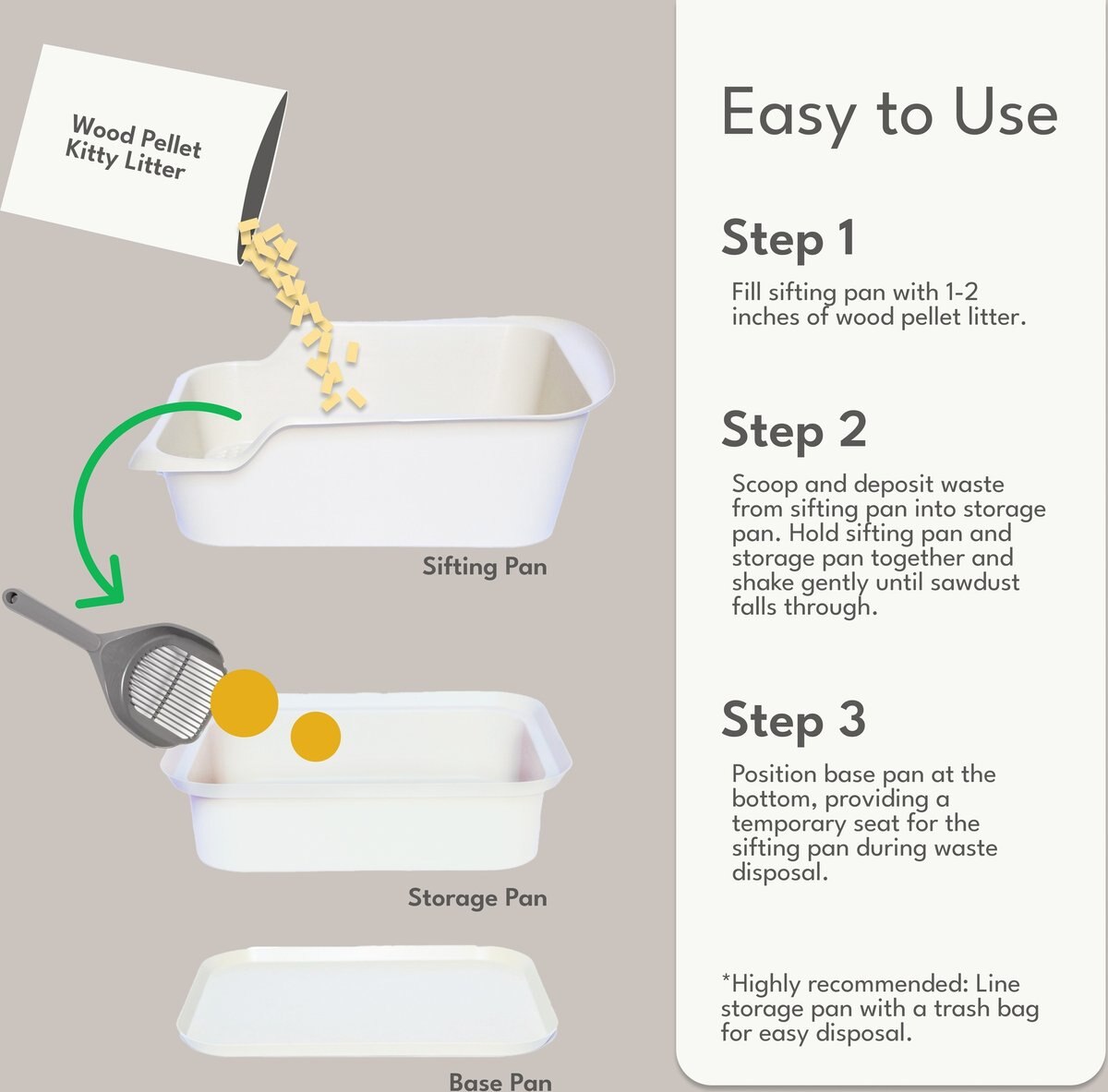 Wood Pellet Kitty Litter

Sifting Pan

Storage Pan

Base Pan

Easy to Use

Step 1

Fill sifting pan with 1-2 inches of wood pellet litter.

Step 2

Scoop and deposit waste from sifting pan into storage pan. Hold sifting pan and storage pan together and shake gently until sawdust falls through.

Step 3

Position base pan at the bottom, providing a temporary seat for the sifting pan during waste disposal.

*Highly recommended: Line storage pan with a trash bag for easy disposal.