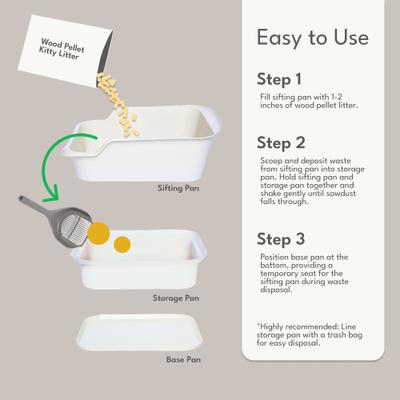 Wood Pellet Kitty Litter

Sifting Pan

Storage Pan

Base Pan

Easy to Use

Step 1

Fill sifting pan with 1-2 inches of wood pellet litter.

Step 2

Scoop and deposit waste from sifting pan into storage pan. Hold sifting pan and storage pan together and shake gently until sawdust falls through.

Step 3

Position base pan at the bottom, providing a temporary seat for the sifting pan during waste disposal.

*Highly recommended: Line storage pan with a trash bag for easy disposal.