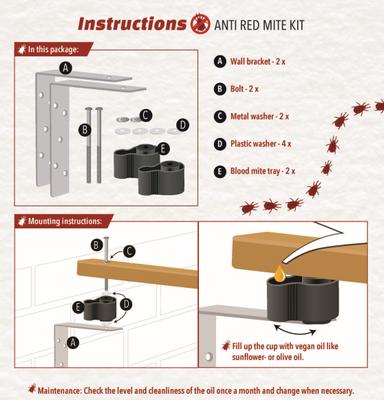 Instructions ANTI RED MITE KIT

In this package:

A
B
C
D
E

A Wall bracket - 2 x

B Bolt - 2 x

C Metal washer - 2 x

D Plastic washer - 4 x

E Blood mite tray - 2 x

Mounting instructions:

B
C
E
D
A

Fill up the cup with vegan oil like sunflower- or olive oil.

Maintenance: Check the level and cleanliness of the oil once a month and change when necessary.