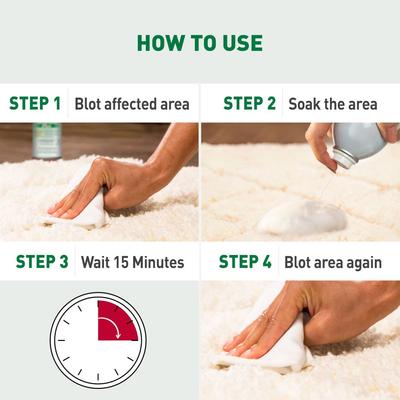 HOW TO USE

STEP 1 Blot affected area

STEP 2 Soak the area

STEP 3 Wait 15 Minutes

STEP 4 Blot area again