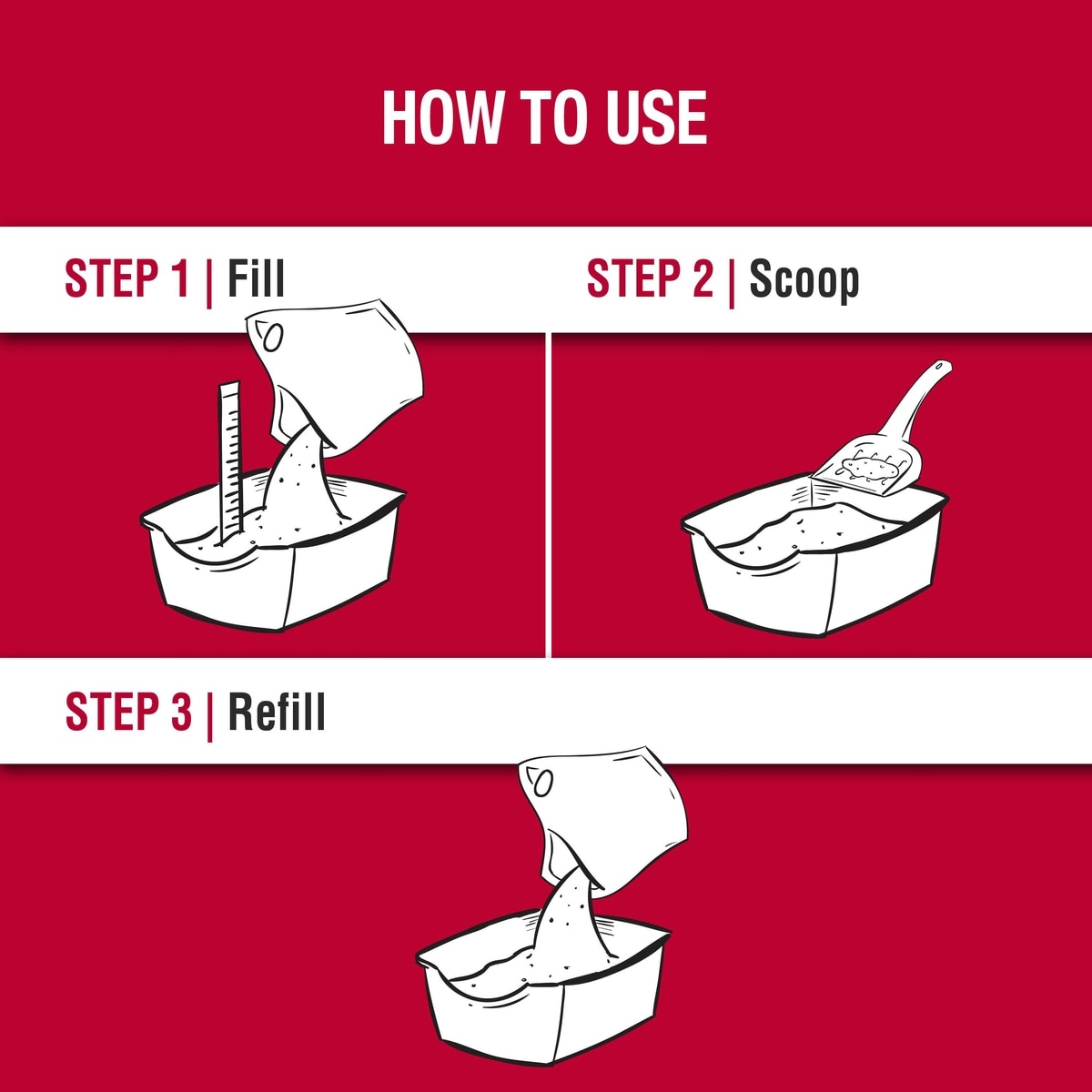 HOW TO USE

STEP 1 | Fill

STEP 2 | Scoop

STEP 3 | Refill