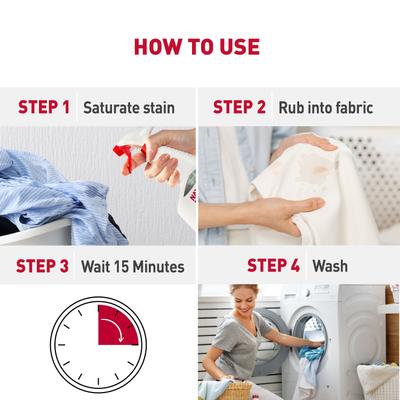 HOW TO USE

STEP 1 Saturate stain

STEP 2 Rub into fabric

STEP 3 Wait 15 Minutes

STEP 4 Wash