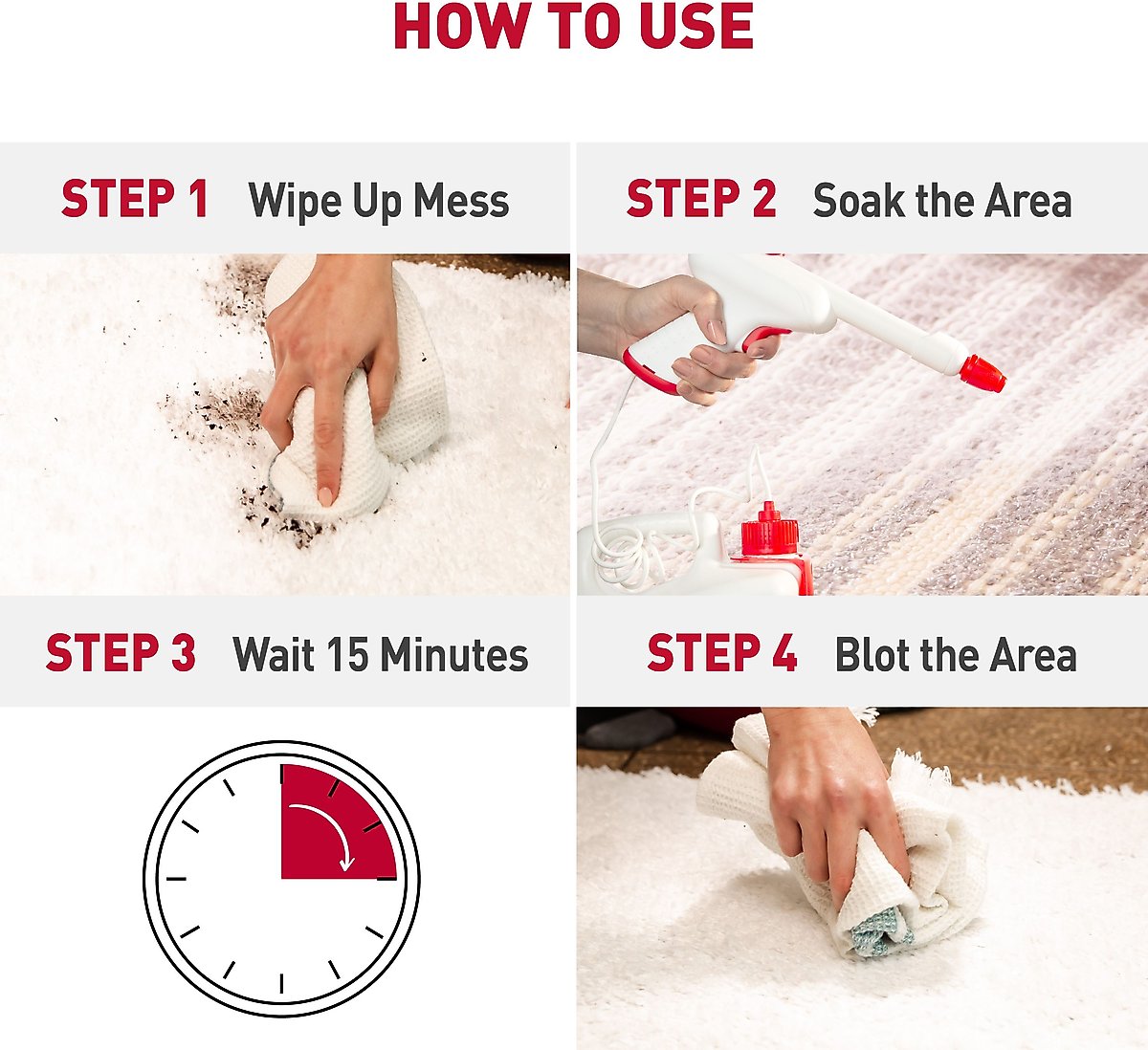 HOW TO USE

STEP 1 Wipe Up Mess

STEP 2 Soak the Area

STEP 3 Wait 15 Minutes

STEP 4 Blot the Area