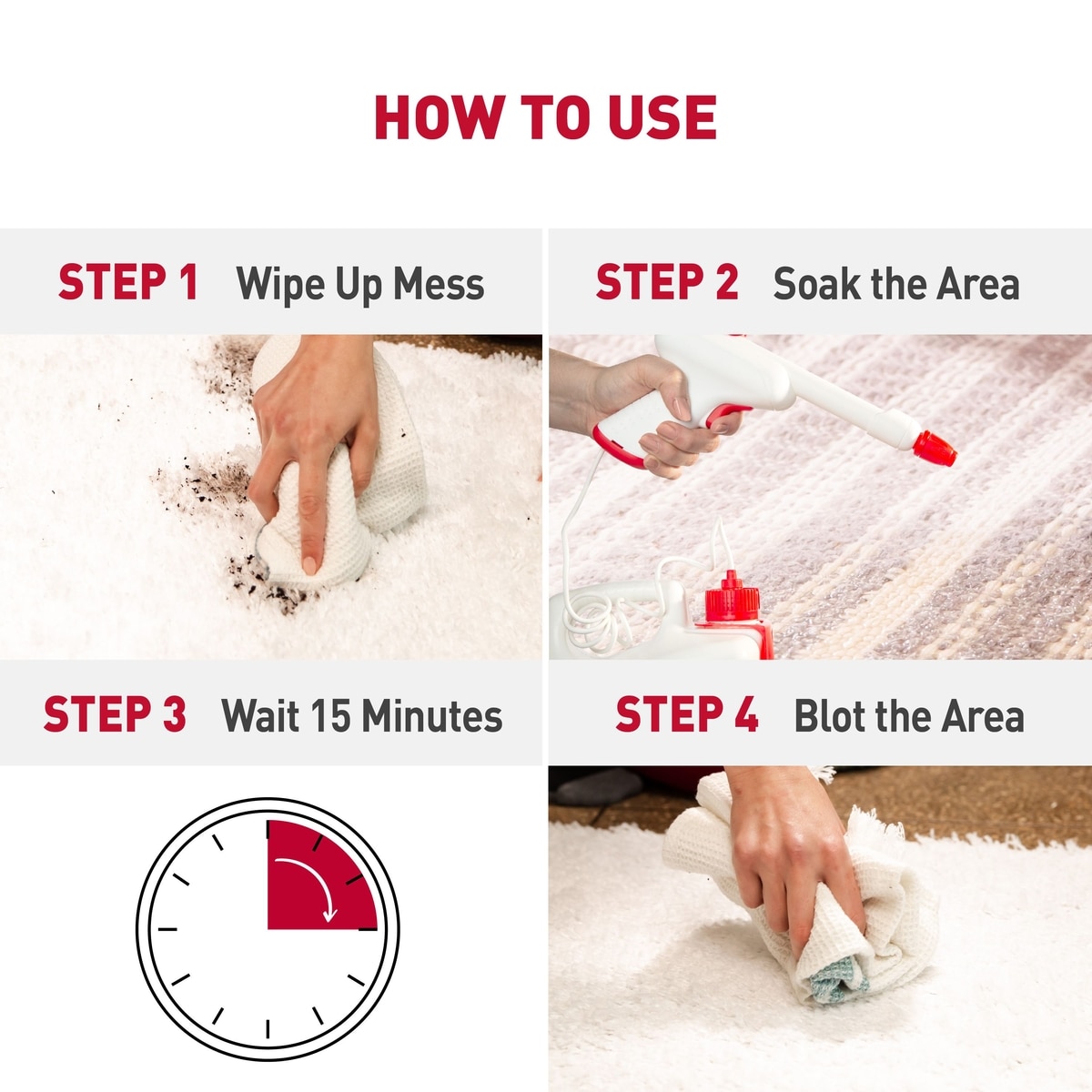 HOW TO USE

STEP 1 Wipe Up Mess

STEP 2 Soak the Area

STEP 3 Wait 15 Minutes

STEP 4 Blot the Area