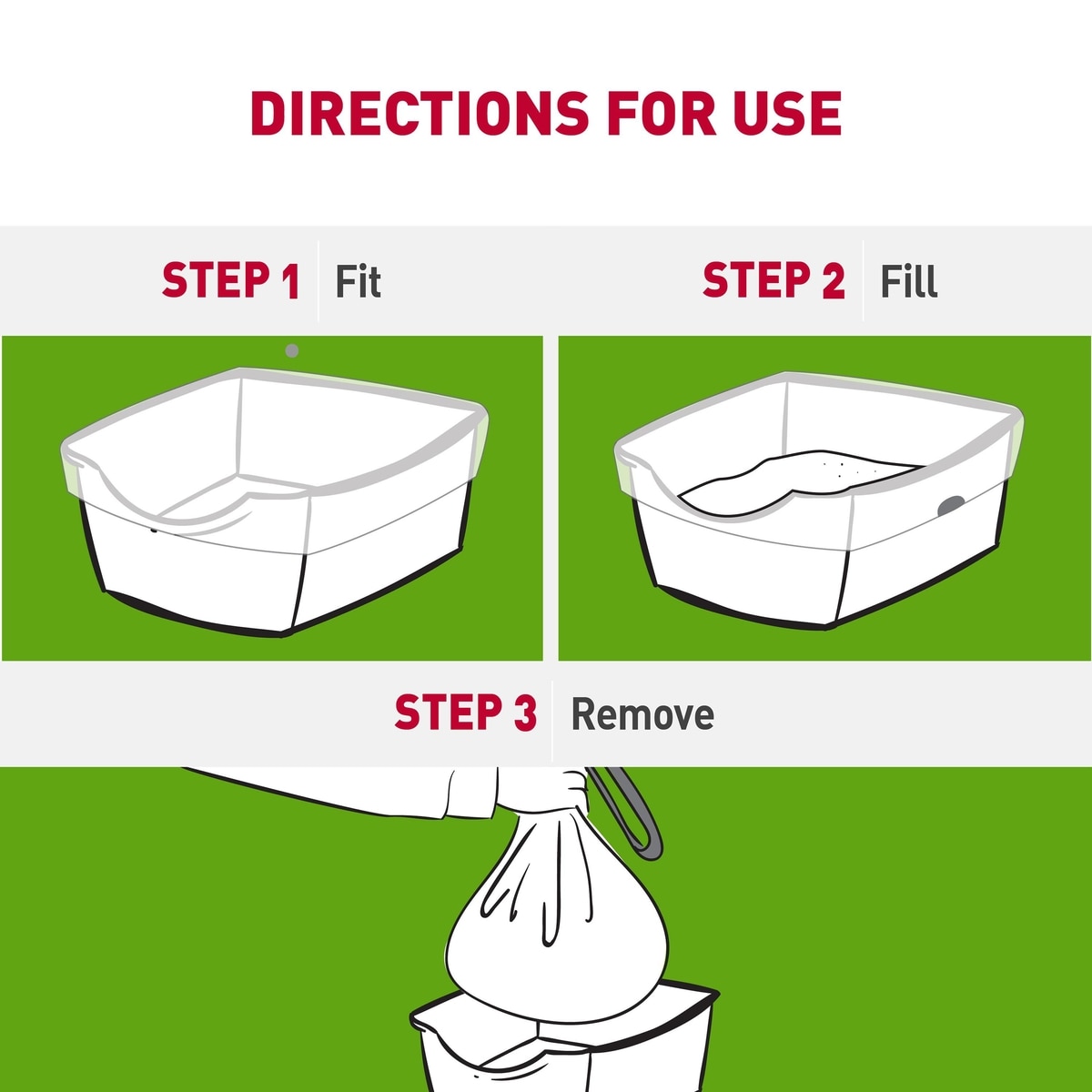 DIRECTIONS FOR USE

STEP 1 Fit

STEP 2 Fill

STEP 3 Remove