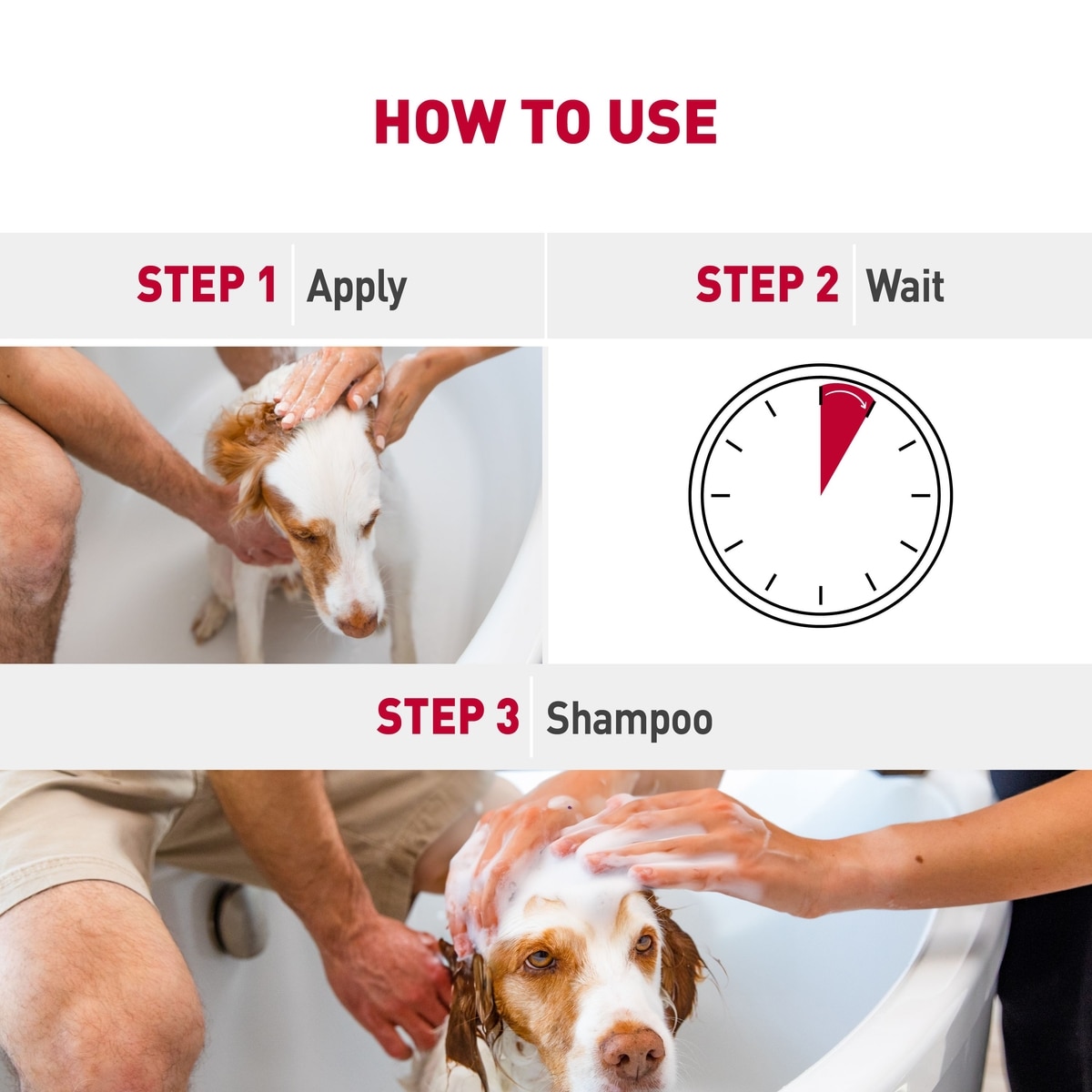 HOW TO USE

STEP 1 Apply

STEP 2 Wait

STEP 3 Shampoo