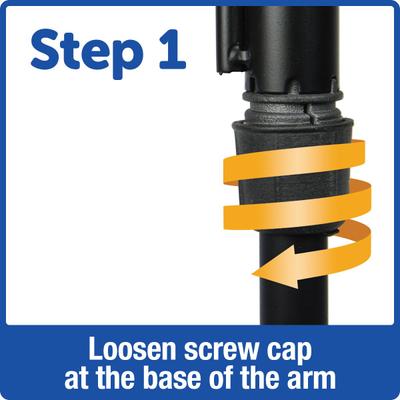 Step 1

Loosen screw cap at the base of the arm