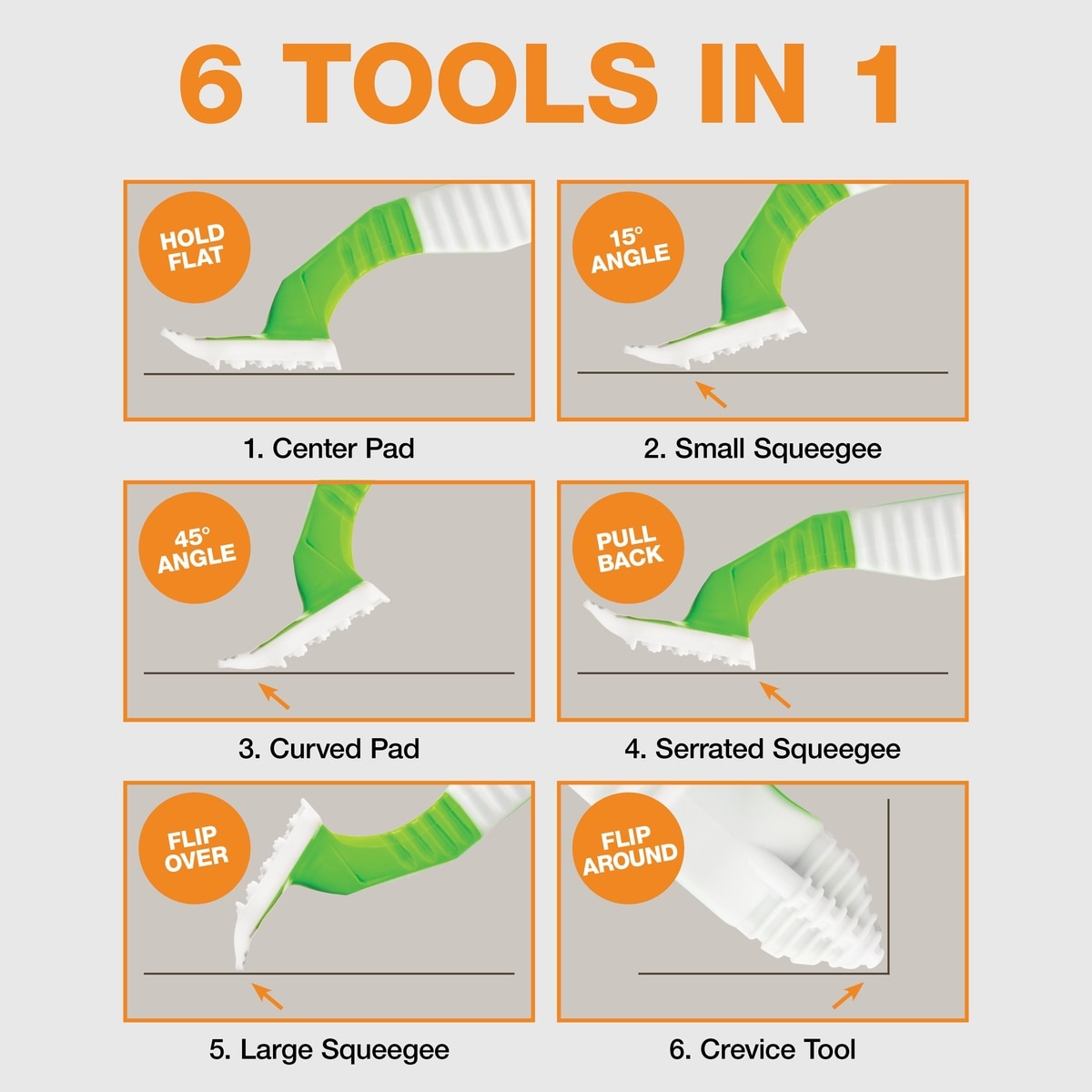 6 TOOLS IN 1

HOLD FLAT

1. Center Pad

15° ANGLE

2. Small Squeegee

45° ANGLE

3. Curved Pad

PULL BACK

4. Serrated Squeegee

FLIP OVER

5. Large Squeegee

FLIP AROUND

6. Crevice Tool