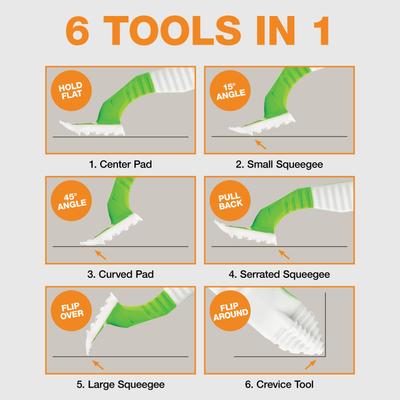 6 TOOLS IN 1

HOLD FLAT

1. Center Pad

15° ANGLE

2. Small Squeegee

45° ANGLE

3. Curved Pad

PULL BACK

4. Serrated Squeegee

FLIP OVER

5. Large Squeegee

FLIP AROUND

6. Crevice Tool