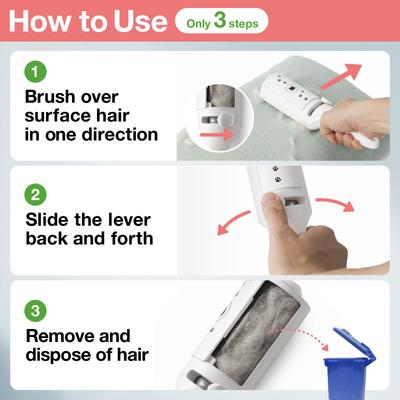 How to Use Only 3 steps

1
Brush over surface hair in one direction

2
Slide the lever back and forth

3
Remove and dispose of hair