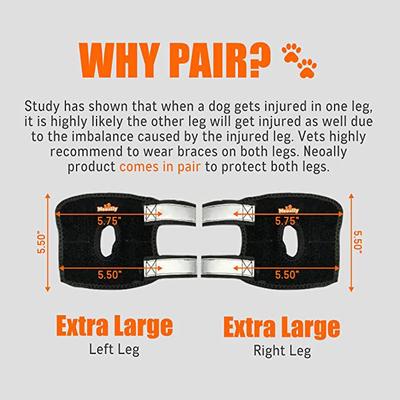 WHY PAIR?

Study has shown that when a dog gets injured in one leg, it is highly likely the other leg will get injured as well due to the imbalance caused by the injured leg. Vets highly recommend to wear braces on both legs. Neoally product comes in pair to protect both legs.

Neoally
5.75"
5.50"
5.50"

Neoally
5.75"
5.50"
5.50"

Extra Large
Left Leg

Extra Large
Right Leg