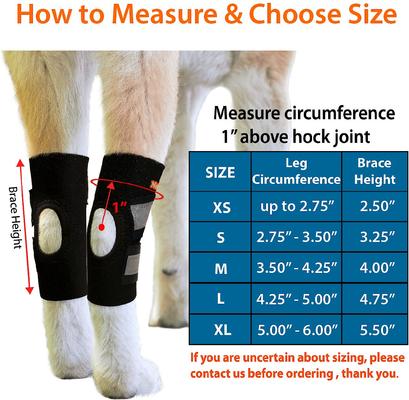 How to Measure & Choose Size

Brace Height

1"

Measure circumference 1" above hock joint

| SIZE | Leg Circumference | Brace Height |
|---|---|---|
| XS | up to 2.75" | 2.50" |
| S | 2.75" - 3.50" | 3.25" |
| M | 3.50" - 4.25" | 4.00" |
| L | 4.25" - 5.00" | 4.75" |
| XL | 5.00" - 6.00" | 5.50" |

If you are uncertain about sizing, please contact us before ordering , thank you.