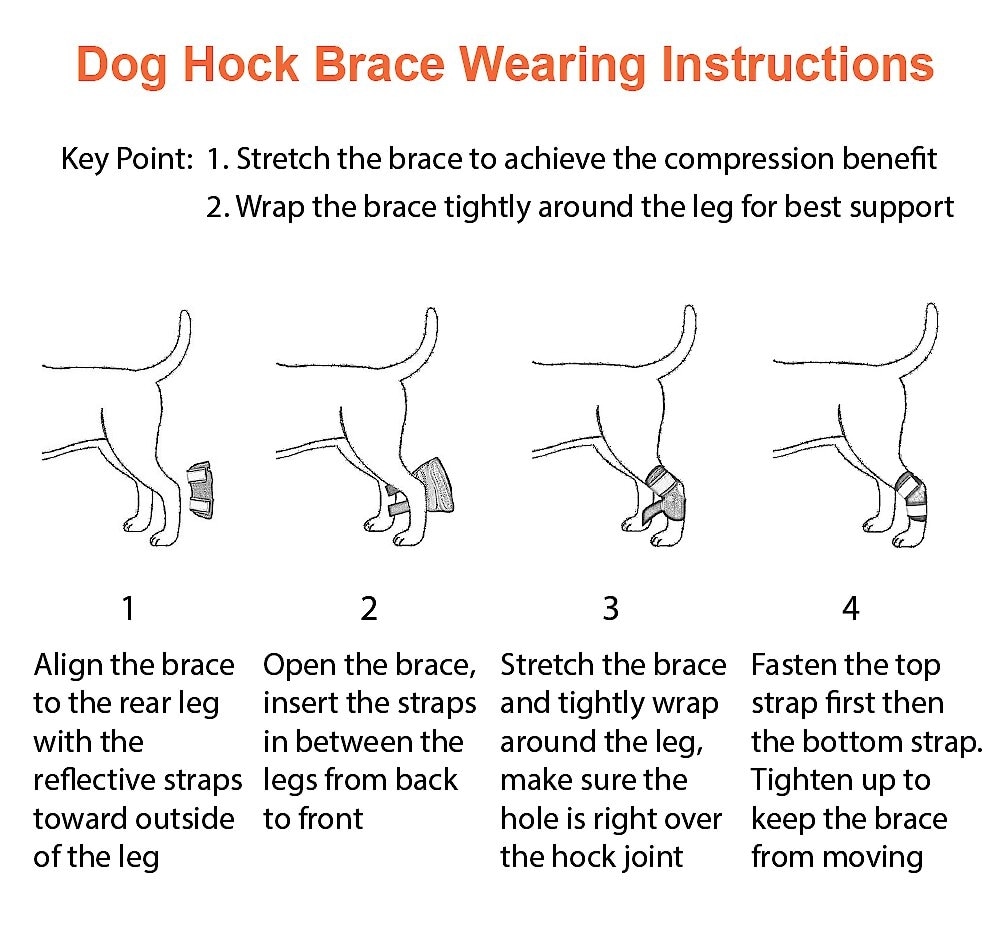 Dog Hock Brace Wearing Instructions

Key Point: 1. Stretch the brace to achieve the compression benefit
2. Wrap the brace tightly around the leg for best support

1

Align the brace to the rear leg with the reflective straps toward outside of the leg

2

Open the brace, insert the straps in between the legs from back to front

3

Stretch the brace and tightly wrap around the leg, make sure the hole is right over the hock joint

4

Fasten the top strap first then the bottom strap. Tighten up to keep the brace from moving