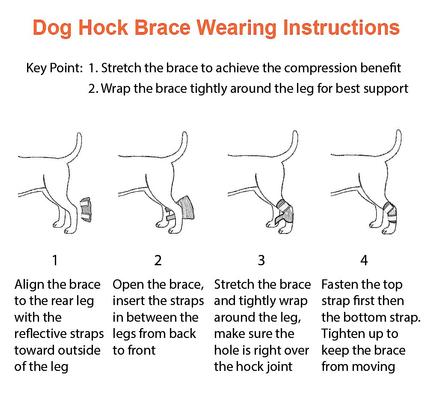 Dog Hock Brace Wearing Instructions

Key Point: 1. Stretch the brace to achieve the compression benefit
2. Wrap the brace tightly around the leg for best support

1

Align the brace to the rear leg with the reflective straps toward outside of the leg

2

Open the brace, insert the straps in between the legs from back to front

3

Stretch the brace and tightly wrap around the leg, make sure the hole is right over the hock joint

4

Fasten the top strap first then the bottom strap. Tighten up to keep the brace from moving