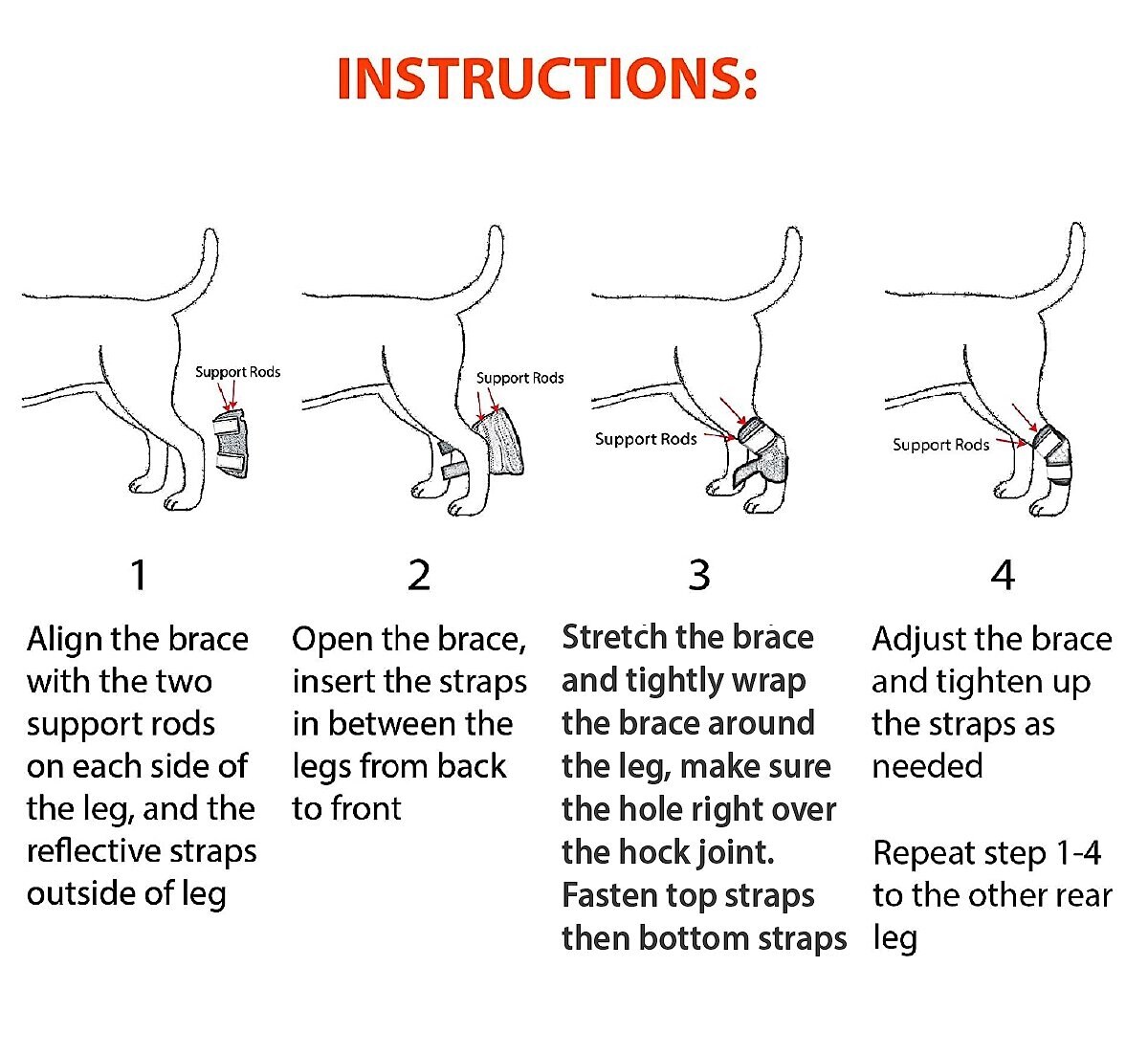 INSTRUCTIONS:

Support Rods

Support Rods

Support Rods

Support Rods

1

Align the brace with the two support rods on each side of the leg, and the reflective straps outside of leg

2

Open the brace, insert the straps in between the legs from back to front

3

Stretch the brace and tightly wrap the brace around the leg, make sure the hole right over the hock joint. Fasten top straps then bottom straps

4

Adjust the brace and tighten up the straps as needed

Repeat step 1-4 to the other rear leg