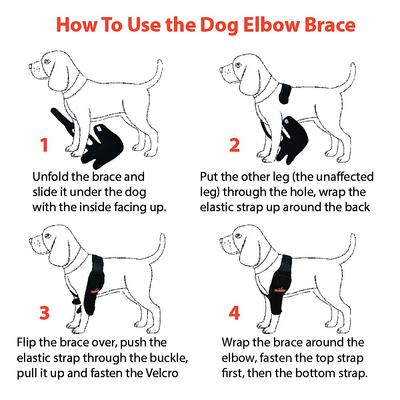 How To Use the Dog Elbow Brace

1

Unfold the brace and slide it under the dog with the inside facing up.

2

Put the other leg (the unaffected leg) through the hole, wrap the elastic strap up around the back

3

Flip the brace over, push the elastic strap through the buckle, pull it up and fasten the Velcro

4

Wrap the brace around the elbow, fasten the top strap first, then the bottom strap.