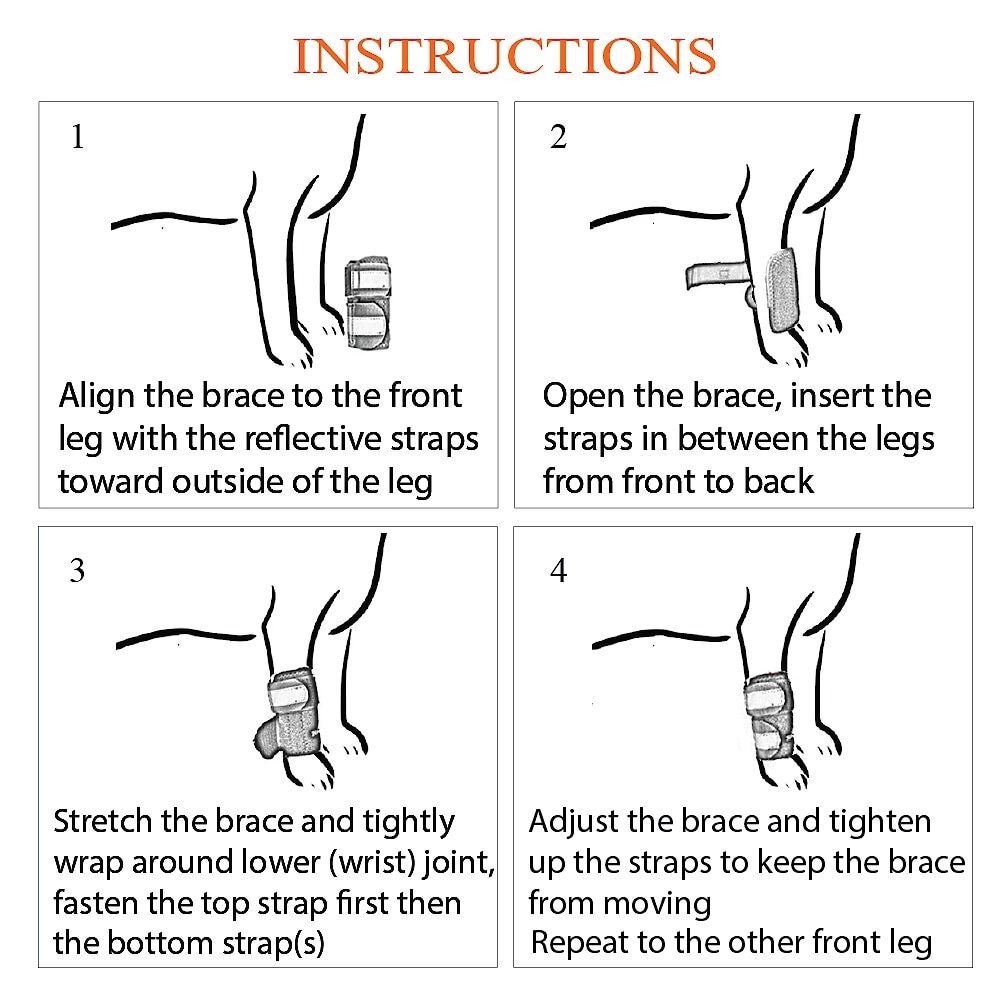 INSTRUCTIONS

1

Align the brace to the front leg with the reflective straps toward outside of the leg

2

Open the brace, insert the straps in between the legs from front to back

3

Stretch the brace and tightly wrap around lower (wrist) joint, fasten the top strap first then the bottom strap(s)

4

Adjust the brace and tighten up the straps to keep the brace from moving
Repeat to the other front leg