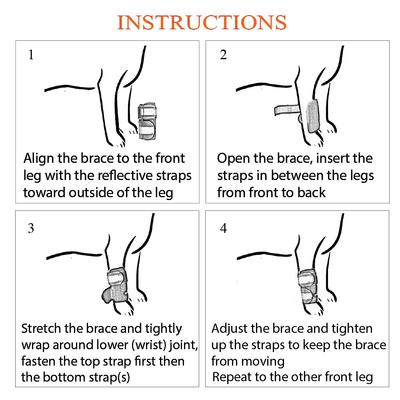 INSTRUCTIONS

1

Align the brace to the front leg with the reflective straps toward outside of the leg

2

Open the brace, insert the straps in between the legs from front to back

3

Stretch the brace and tightly wrap around lower (wrist) joint, fasten the top strap first then the bottom strap(s)

4

Adjust the brace and tighten up the straps to keep the brace from moving
Repeat to the other front leg