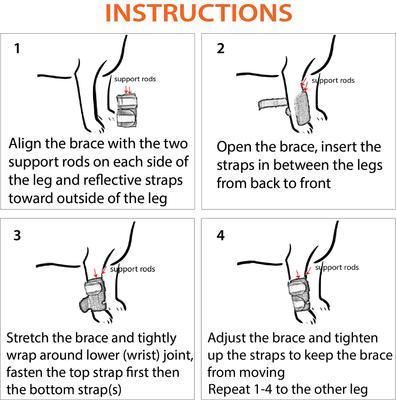 INSTRUCTIONS

1

support rods

Align the brace with the two support rods on each side of the leg and reflective straps toward outside of the leg

2

support rods

Open the brace, insert the straps in between the legs from back to front

3

support rods

Stretch the brace and tightly wrap around lower (wrist) joint, fasten the top strap first then the bottom strap(s)

4

support rods

Adjust the brace and tighten up the straps to keep the brace from moving
Repeat 1-4 to the other leg