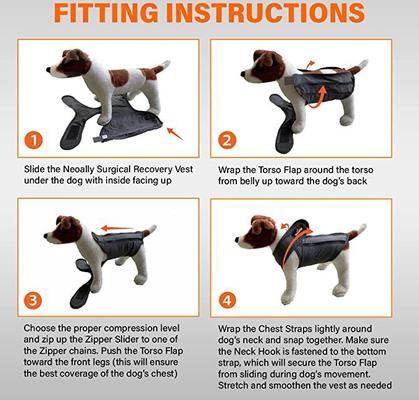 FITTING INSTRUCTIONS

1

Slide the Neoally Surgical Recovery Vest under the dog with inside facing up

2

Wrap the Torso Flap around the torso from belly up toward the dog's back

3

Choose the proper compression level and zip up the Zipper Slider to one of the Zipper chains. Push the Torso Flap toward the front legs (this will ensure the best coverage of the dog's chest)

4

Wrap the Chest Straps lightly around dog's neck and snap together. Make sure the Neck Hook is fastened to the bottom strap, which will secure the Torso Flap from sliding during dog's movement. Stretch and smoothen the vest as needed